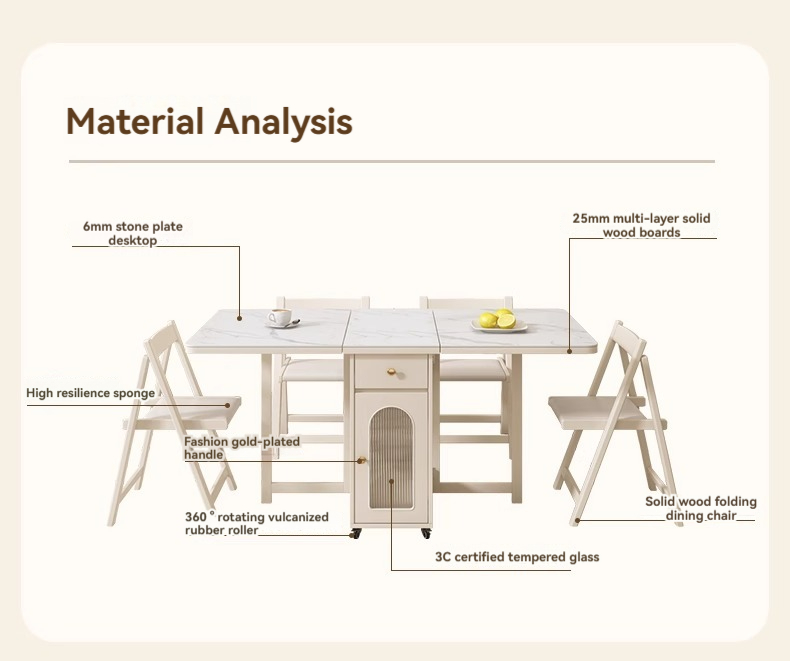 Material Analysis

6mm stone plate desktop

25mm multi-layer solid wood boards

High resilience sponge

Fashion gold-plated handle

360 ° rotating vulcanized rubber roller

Solid wood folding dining chair

3C certified tempered glass