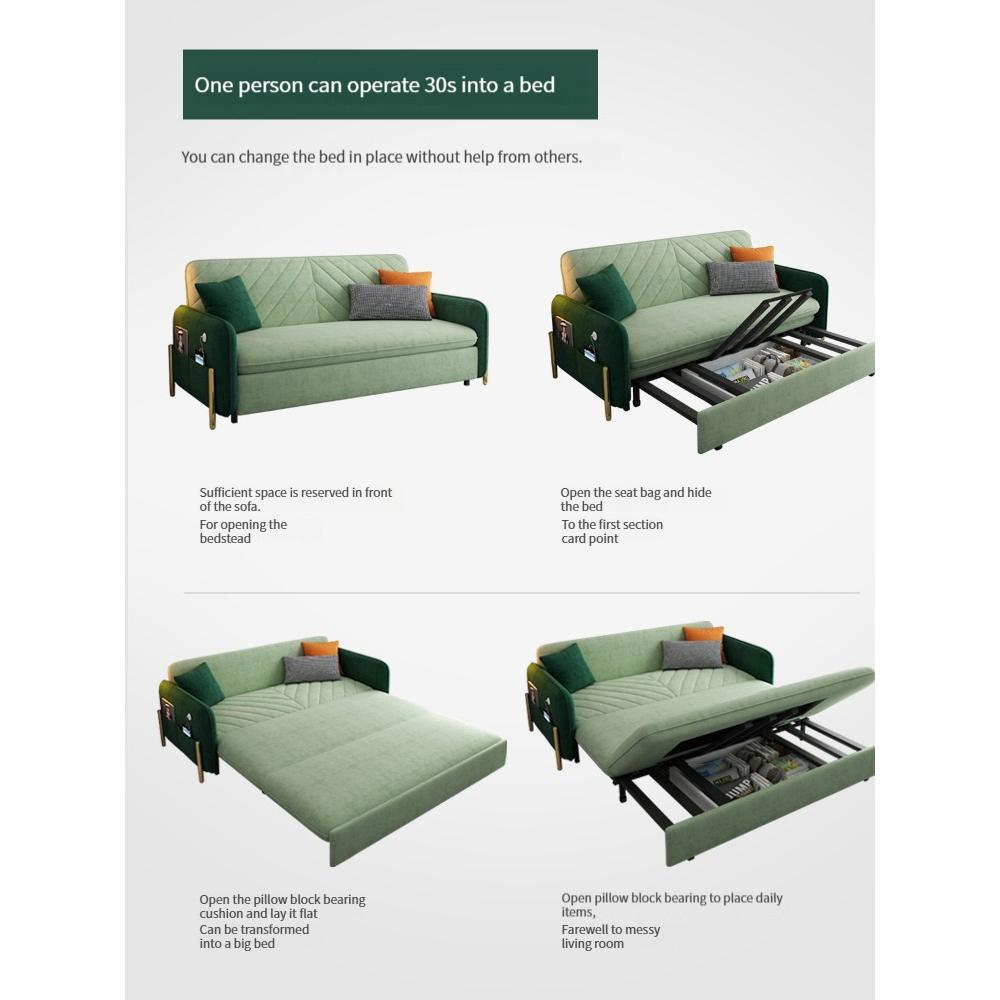 One person can operate 30s into a bed

You can change the bed in place without help from others.

Sufficient space is reserved in front of the sofa.
For opening the bedstead

Open the seat bag and hide the bed
To the first section card point

Open the pillow block bearing cushion and lay it flat
Can be transformed into a big bed

Open pillow block bearing to place daily items,
Farewell to messy living room