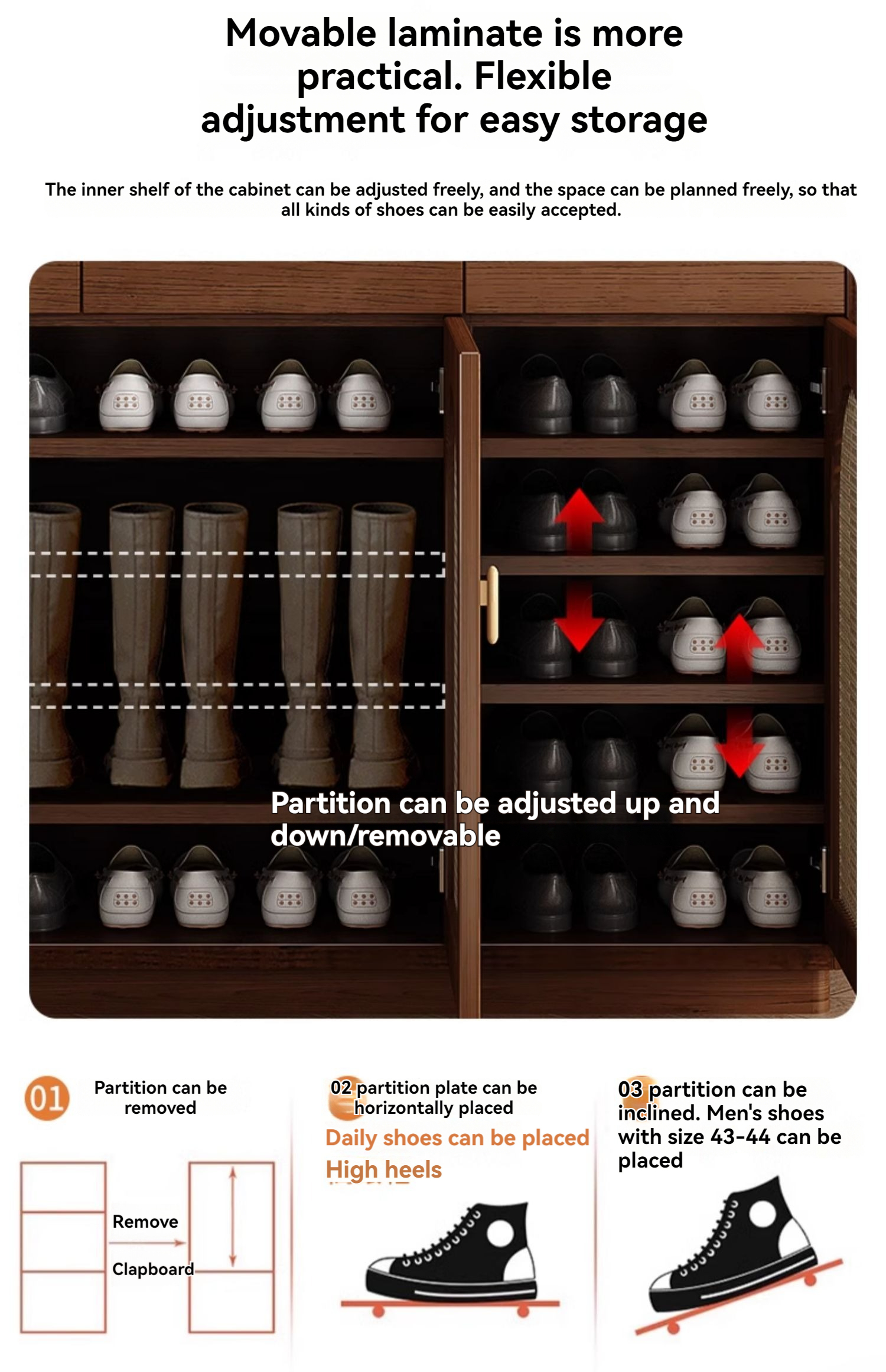 Movable laminate is more practical. Flexible adjustment for easy storage

The inner shelf of the cabinet can be adjusted freely, and the space can be planned freely, so that all kinds of shoes can be easily accepted.

Partition can be adjusted up and down/removable

01 Partition can be removed

Remove

Clapboard

02 partition plate can be horizontally placed

Daily shoes can be placed

High heels

03 partition can be inclined. Men's shoes with size 43-44 can be placed