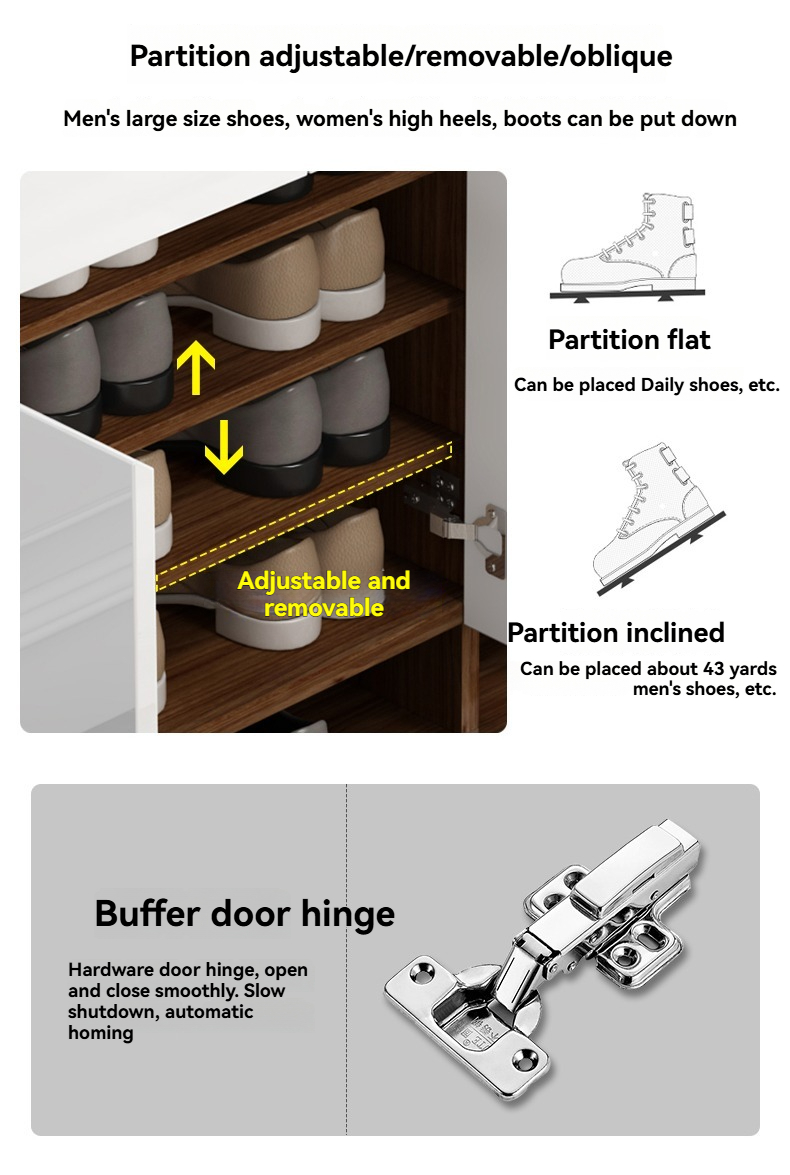 Partition adjustable/removable/oblique

Men's large size shoes, women's high heels, boots can be put down

Adjustable and removable

Partition flat

Can be placed Daily shoes, etc.

Partition inclined

Can be placed about 43 yards men's shoes, etc.

Buffer door hinge

Hardware door hinge, open and close smoothly. Slow shutdown, automatic homing