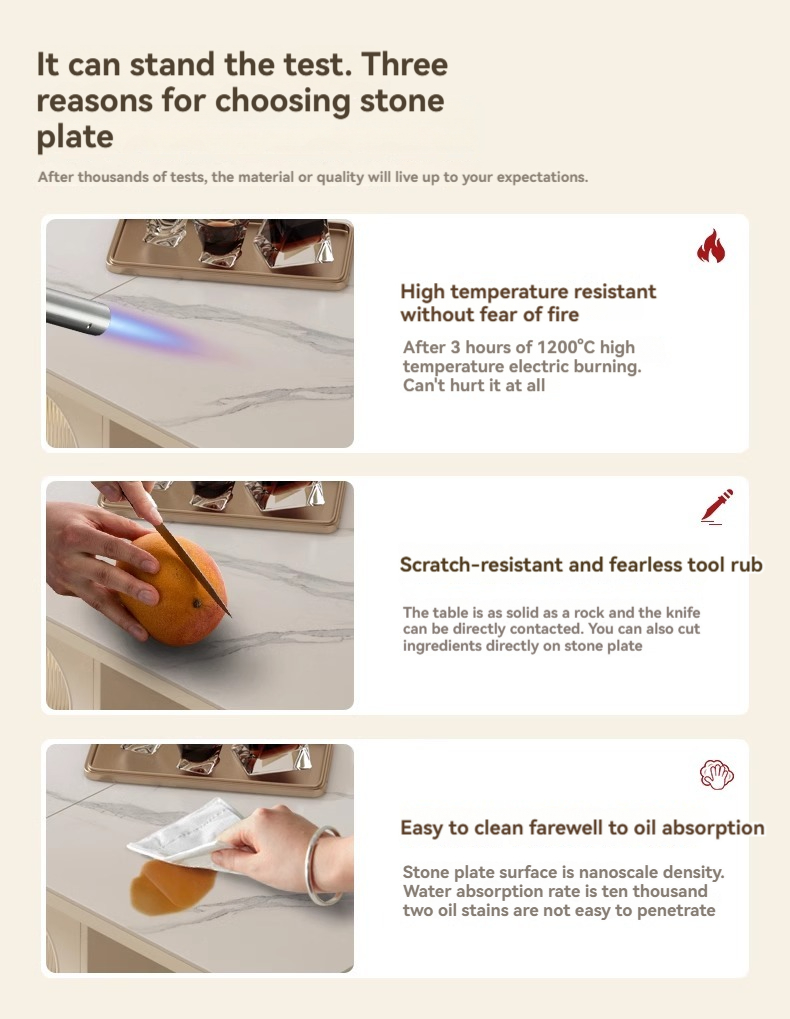 It can stand the test. Three reasons for choosing stone plate

After thousands of tests, the material or quality will live up to your expectations.

High temperature resistant without fear of fire

After 3 hours of 1200°C high temperature electric burning. Can't hurt it at all

Scratch-resistant and fearless tool rub

The table is as solid as a rock and the knife can be directly contacted. You can also cut ingredients directly on stone plate

Easy to clean farewell to oil absorption

Stone plate surface is nanoscale density. Water absorption rate is ten thousand two oil stains are not easy to penetrate