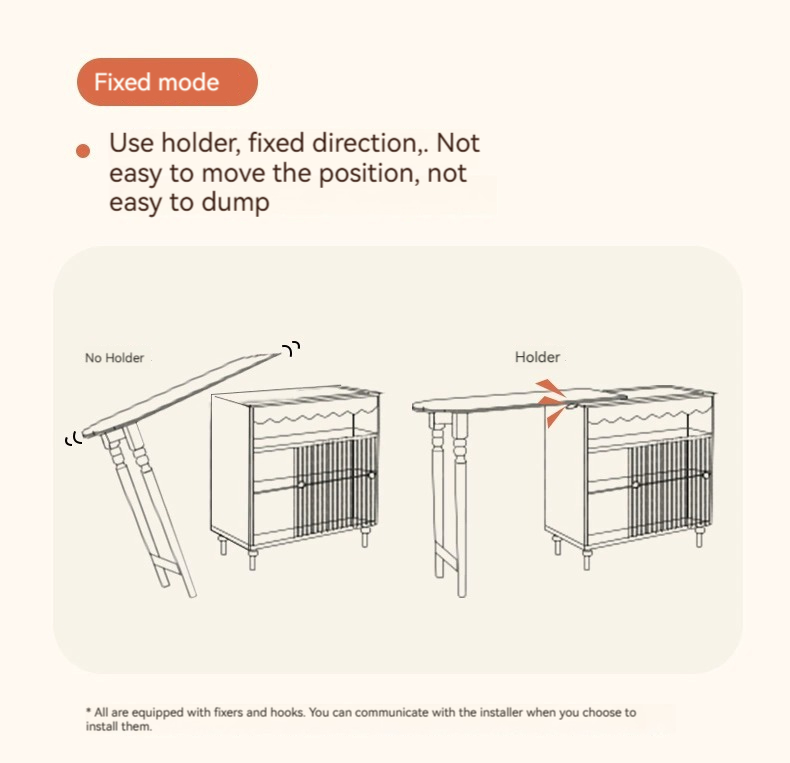 Fixed mode

Use holder, fixed direction,. Not easy to move the position, not easy to dump

No Holder

Holder

* All are equipped with fixers and hooks. You can communicate with the installer when you choose to install them.