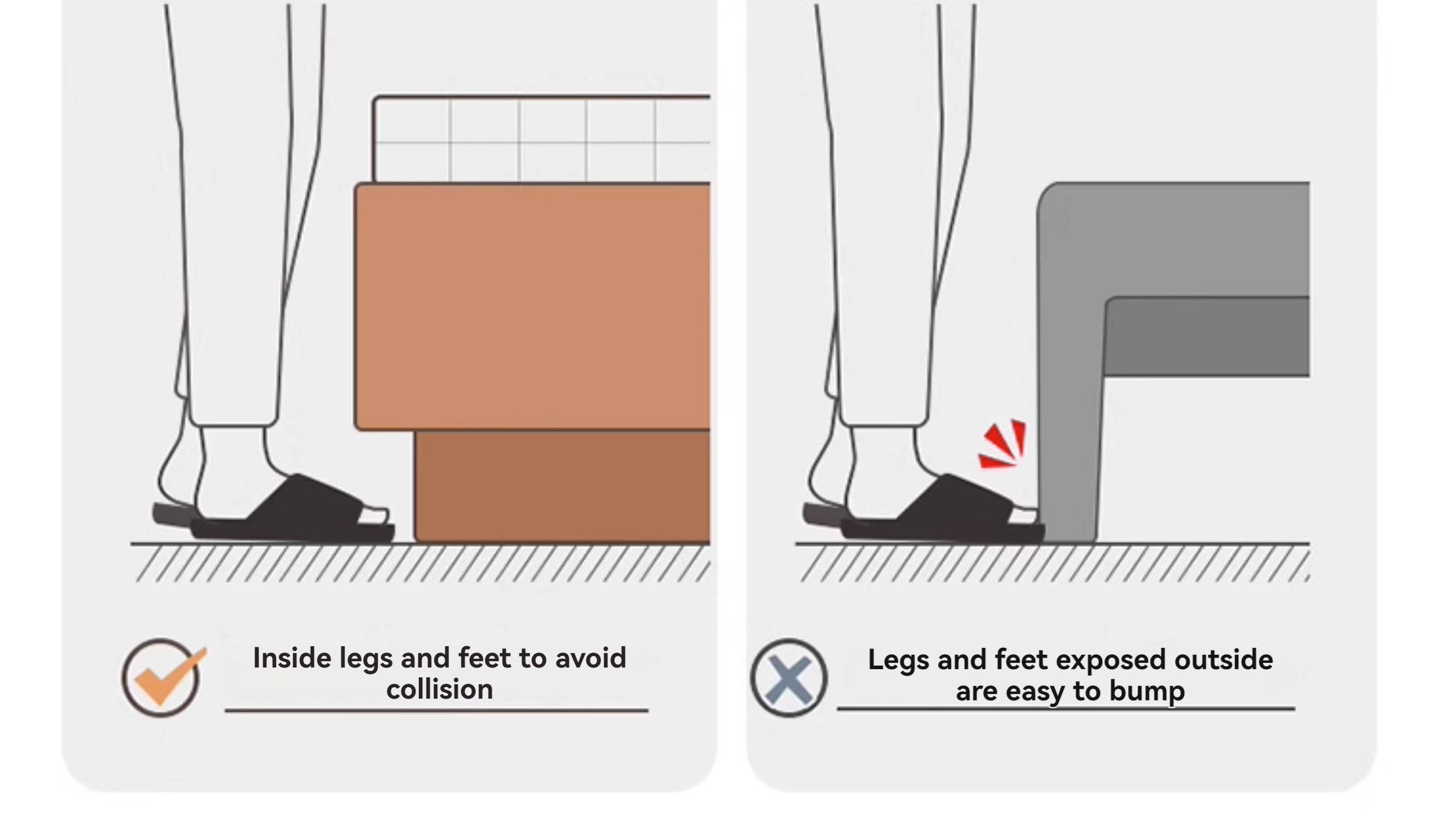 Inside legs and feet to avoid collision

Legs and feet exposed outside are easy to bump