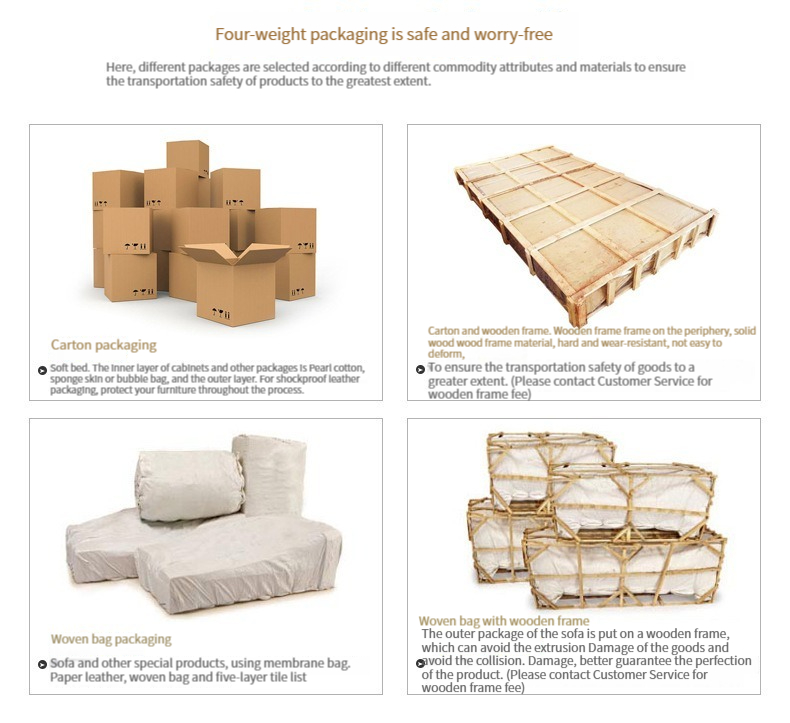 Four-weight packaging is safe and worry-free

Here, different packages are selected according to different commodity attributes and materials to ensure the transportation safety of products to the greatest extent.

Carton packaging

Soft bed. The inner layer of cabinets and other packages is Pearl cotton, sponge skin or bubble bag, and the outer layer. For shockproof leather packaging, protect your furniture throughout the process.

Carton and wooden frame. Wooden frame frame on the periphery, solid wood wood frame material, hard and wear-resistant, not easy to deform,

To ensure the transportation safety of goods to a greater extent. (Please contact Customer Service for wooden frame fee)

Woven bag packaging

Sofa and other special products, using membrane bag. Paper leather, woven bag and five-layer tile list

Woven bag with wooden frame

The outer package of the sofa is put on a wooden frame, which can avoid the extrusion Damage of the goods and avoid the collision. Damage, better guarantee the perfection of the product. (Please contact Customer Service for wooden frame fee)