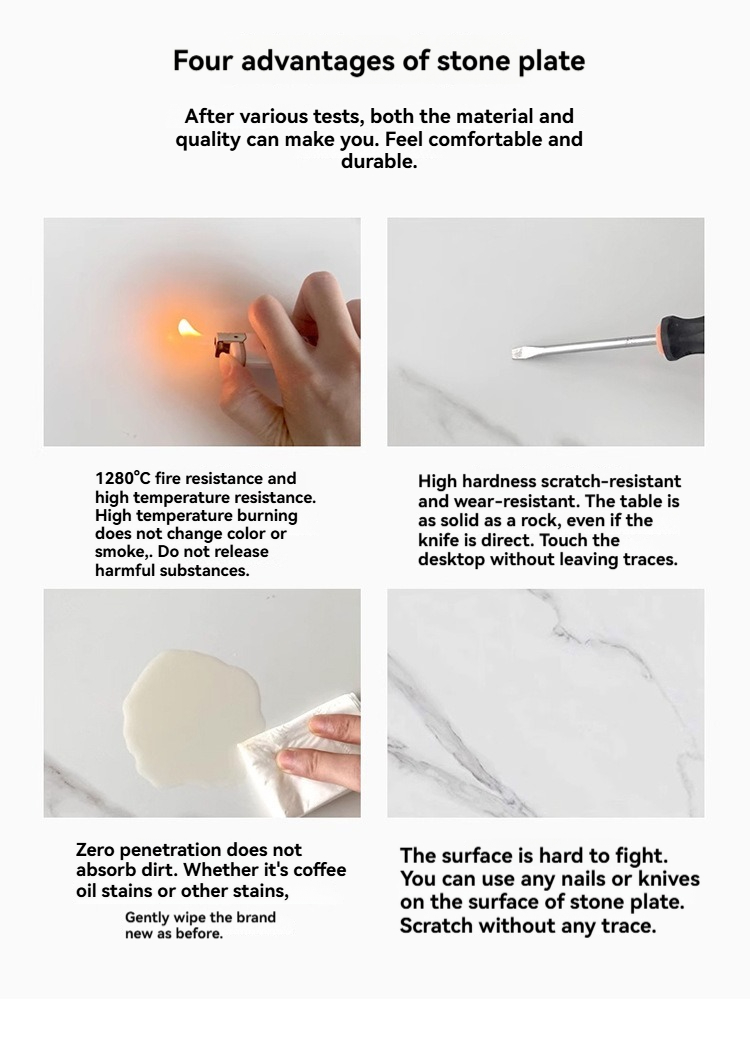 Four advantages of stone plate

After various tests, both the material and quality can make you. Feel comfortable and durable.

1280°C fire resistance and high temperature resistance. High temperature burning does not change color or smoke,. Do not release harmful substances.

High hardness scratch-resistant and wear-resistant. The table is as solid as a rock, even if the knife is direct. Touch the desktop without leaving traces.

Zero penetration does not absorb dirt. Whether it's coffee oil stains or other stains,

Gently wipe the brand new as before.

The surface is hard to fight. You can use any nails or knives on the surface of stone plate. Scratch without any trace.