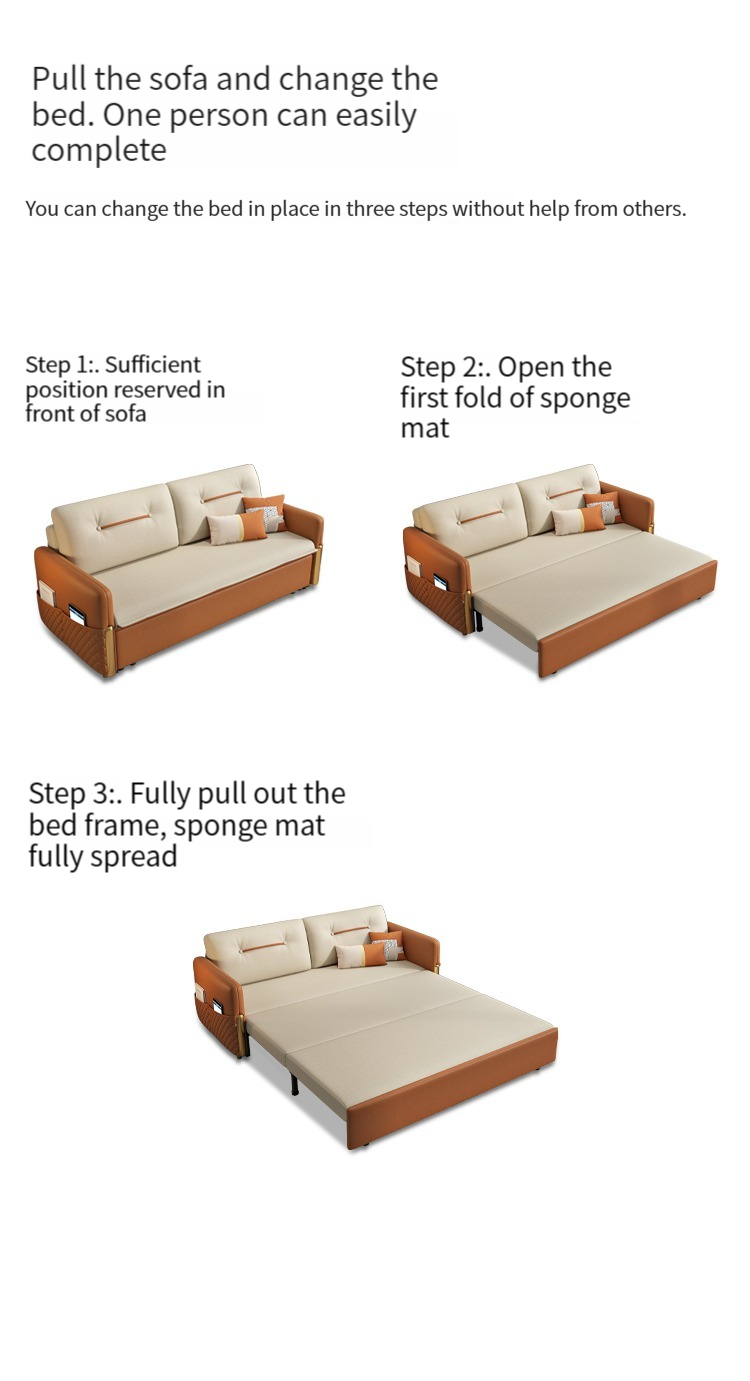 Pull the sofa and change the bed. One person can easily complete

You can change the bed in place in three steps without help from others.

Step 1:. Sufficient position reserved in front of sofa

Step 2:. Open the first fold of sponge mat

Step 3:. Fully pull out the bed frame, sponge mat fully spread