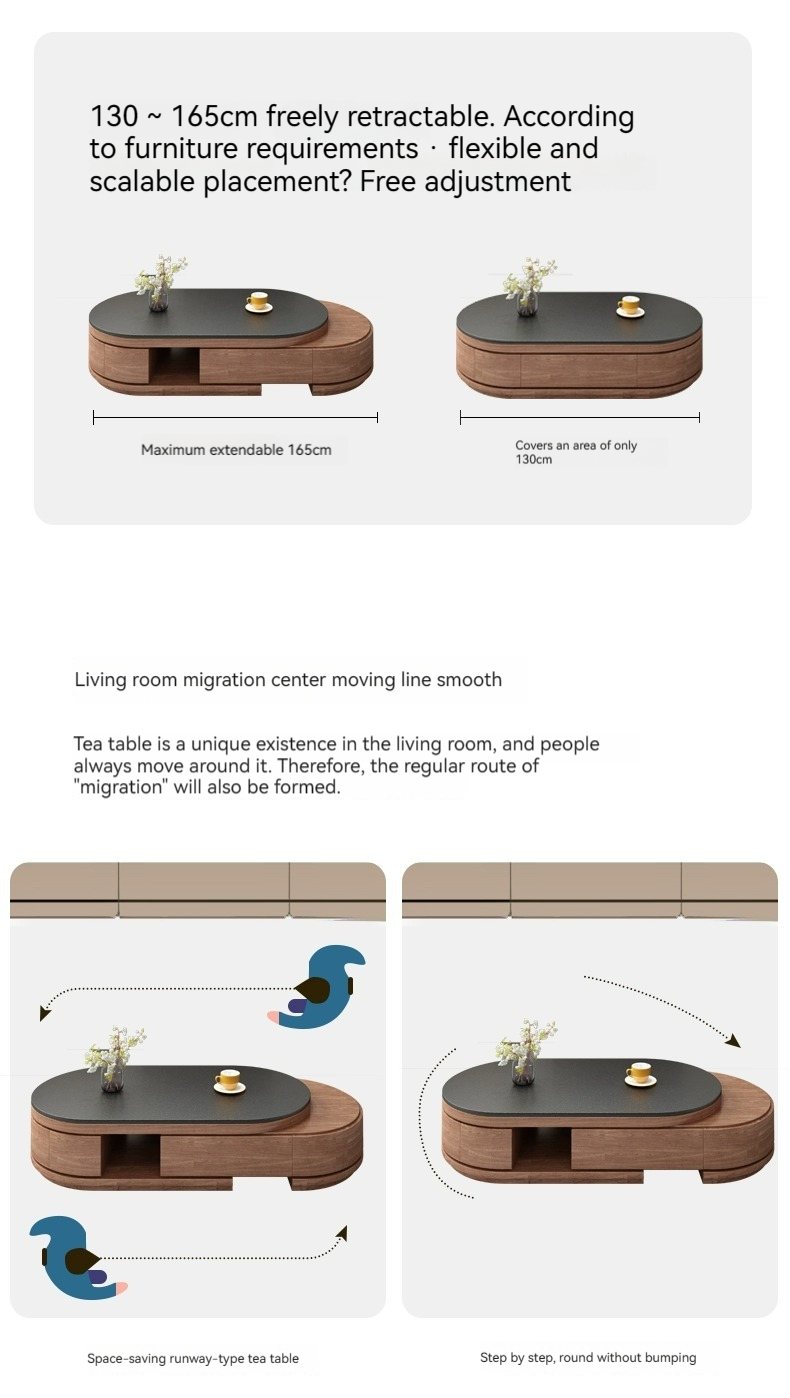 130 ~ 165cm freely retractable. According to furniture requirements · flexible and scalable placement? Free adjustment

Maximum extendable 165cm

Covers an area of only 130cm

Living room migration center moving line smooth

Tea table is a unique existence in the living room, and people always move around it. Therefore, the regular route of "migration" will also be formed.

Space-saving runway-type tea table

Step by step, round without bumping