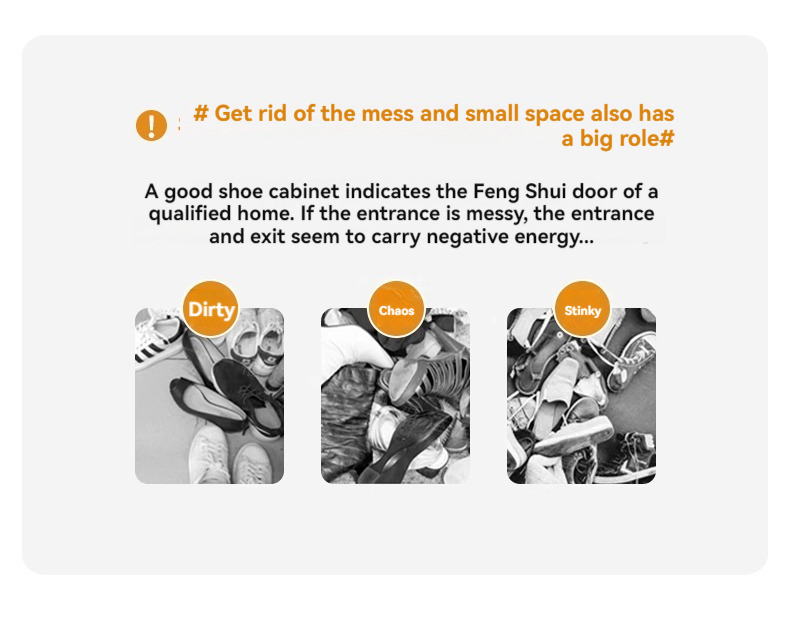 # Get rid of the mess and small space also has a big role#

A good shoe cabinet indicates the Feng Shui door of a qualified home. If the entrance is messy, the entrance and exit seem to carry negative energy...

Dirty

Chaos

Stinky