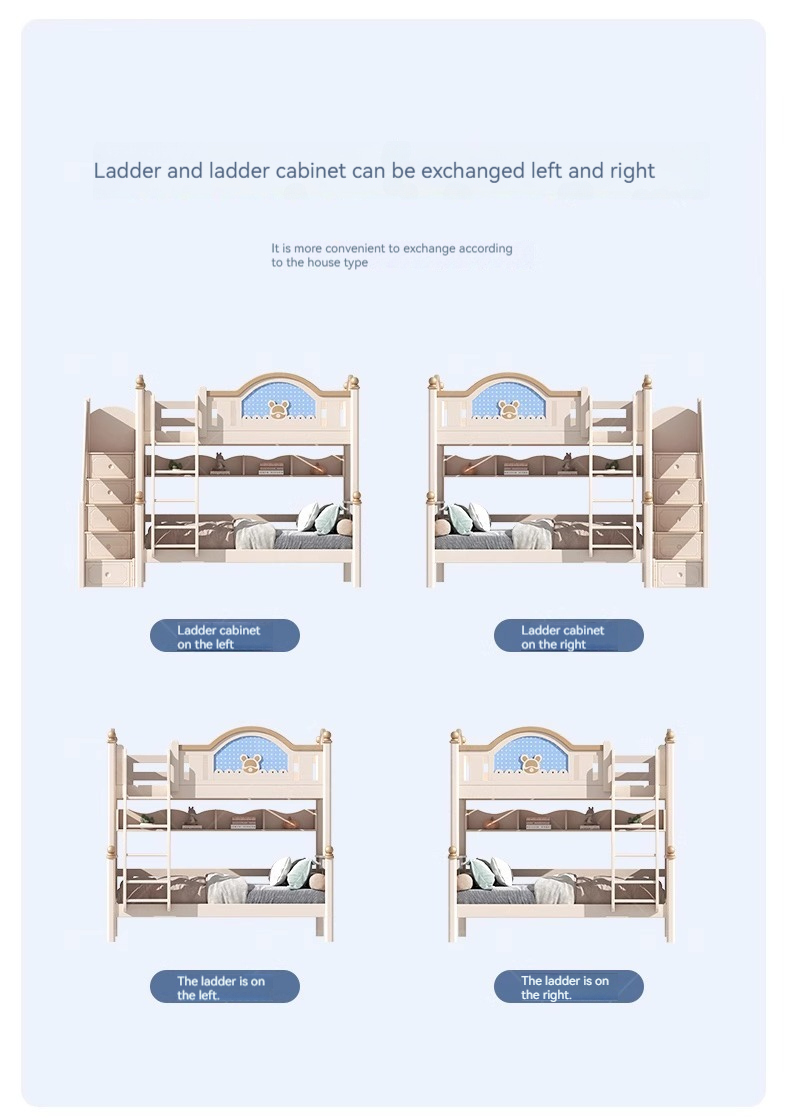 Ladder and ladder cabinet can be exchanged left and right

It is more convenient to exchange according to the house type

Ladder cabinet on the left

Ladder cabinet on the right

The ladder is on the left.

The ladder is on the right.