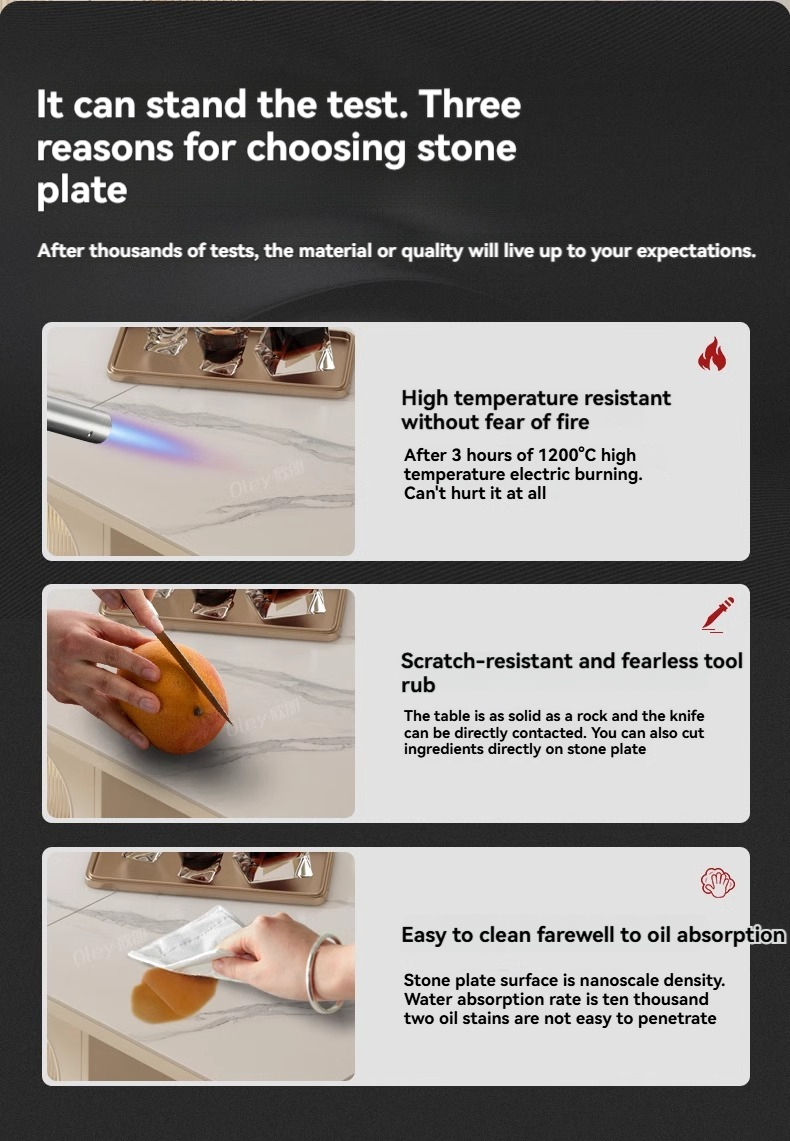 It can stand the test. Three reasons for choosing stone plate

After thousands of tests, the material or quality will live up to your expectations.

High temperature resistant without fear of fire

After 3 hours of 1200°C high temperature electric burning. Can't hurt it at all

Scratch-resistant and fearless tool rub

The table is as solid as a rock and the knife can be directly contacted. You can also cut ingredients directly on stone plate

Easy to clean farewell to oil absorption

Stone plate surface is nanoscale density. Water absorption rate is ten thousand two oil stains are not easy to penetrate