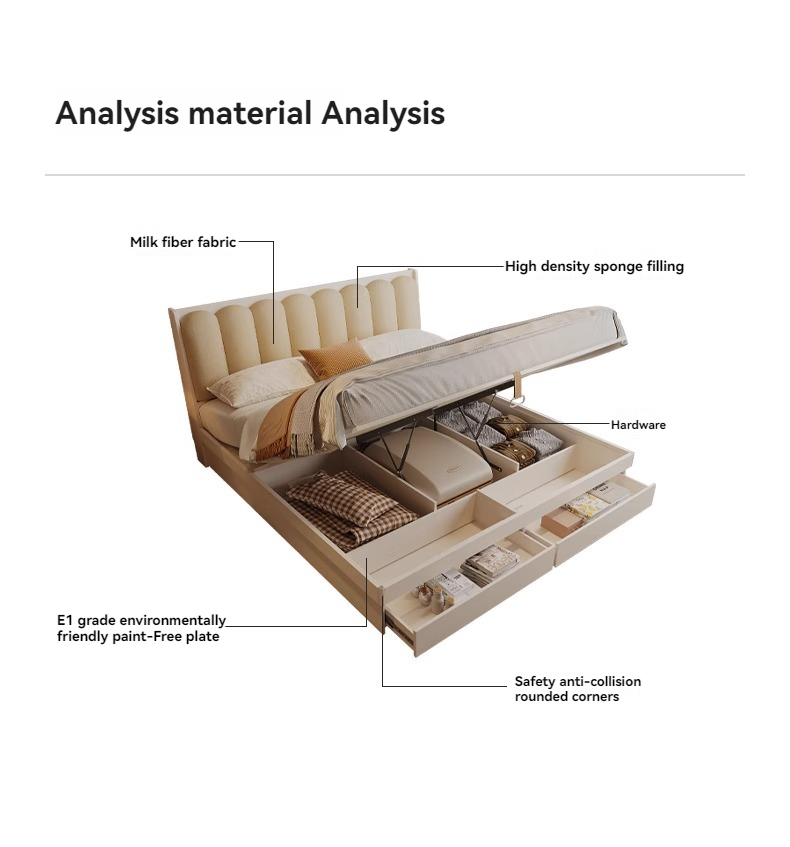 Analysis material Analysis

Milk fiber fabric

High density sponge filling

Hardware

E1 grade environmentally friendly paint-Free plate

Safety anti-collision rounded corners