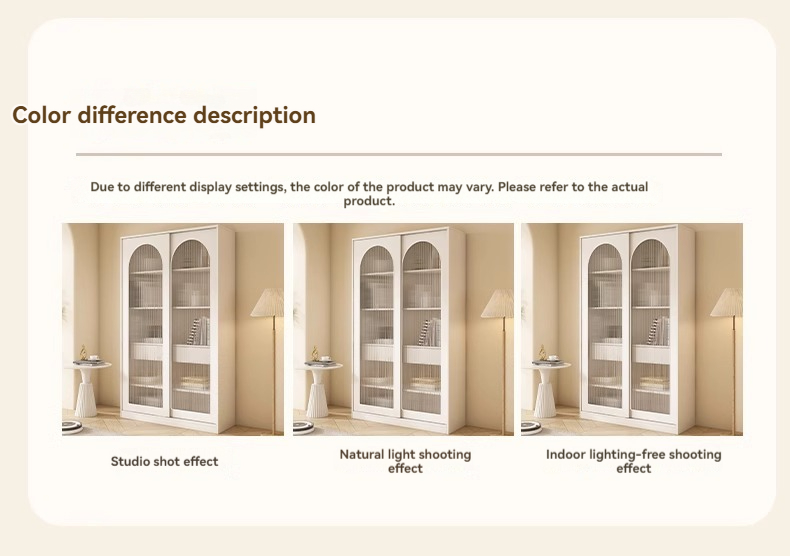 Color difference description

Due to different display settings, the color of the product may vary. Please refer to the actual product.

Studio shot effect

Natural light shooting effect

Indoor lighting-free shooting effect