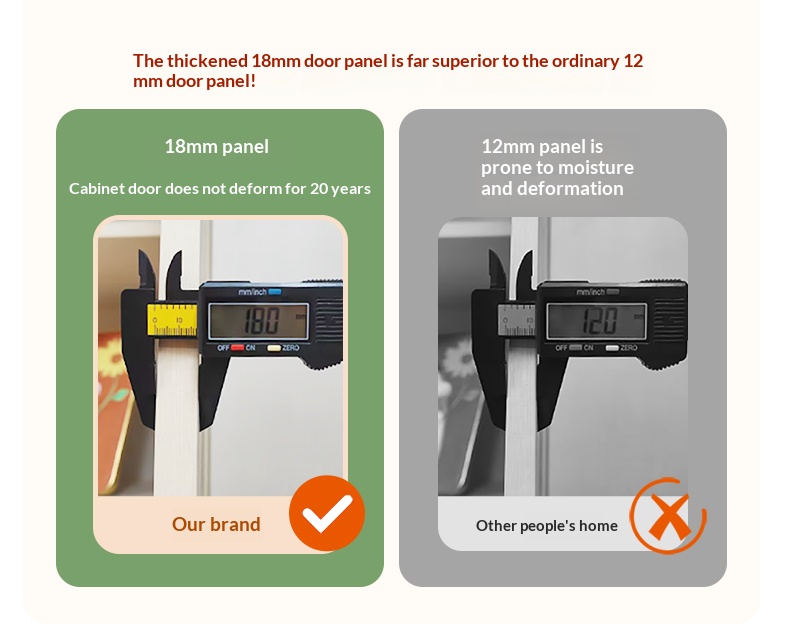 The thickened 18mm door panel is far superior to the ordinary 12 mm door panel!

18mm panel

Cabinet door does not deform for 20 years

mm/inch

18.0

OFF ON ZERO

Our brand

12mm panel is prone to moisture and deformation

mm/inch

12.0

OFF ON ZERO

Other people's home