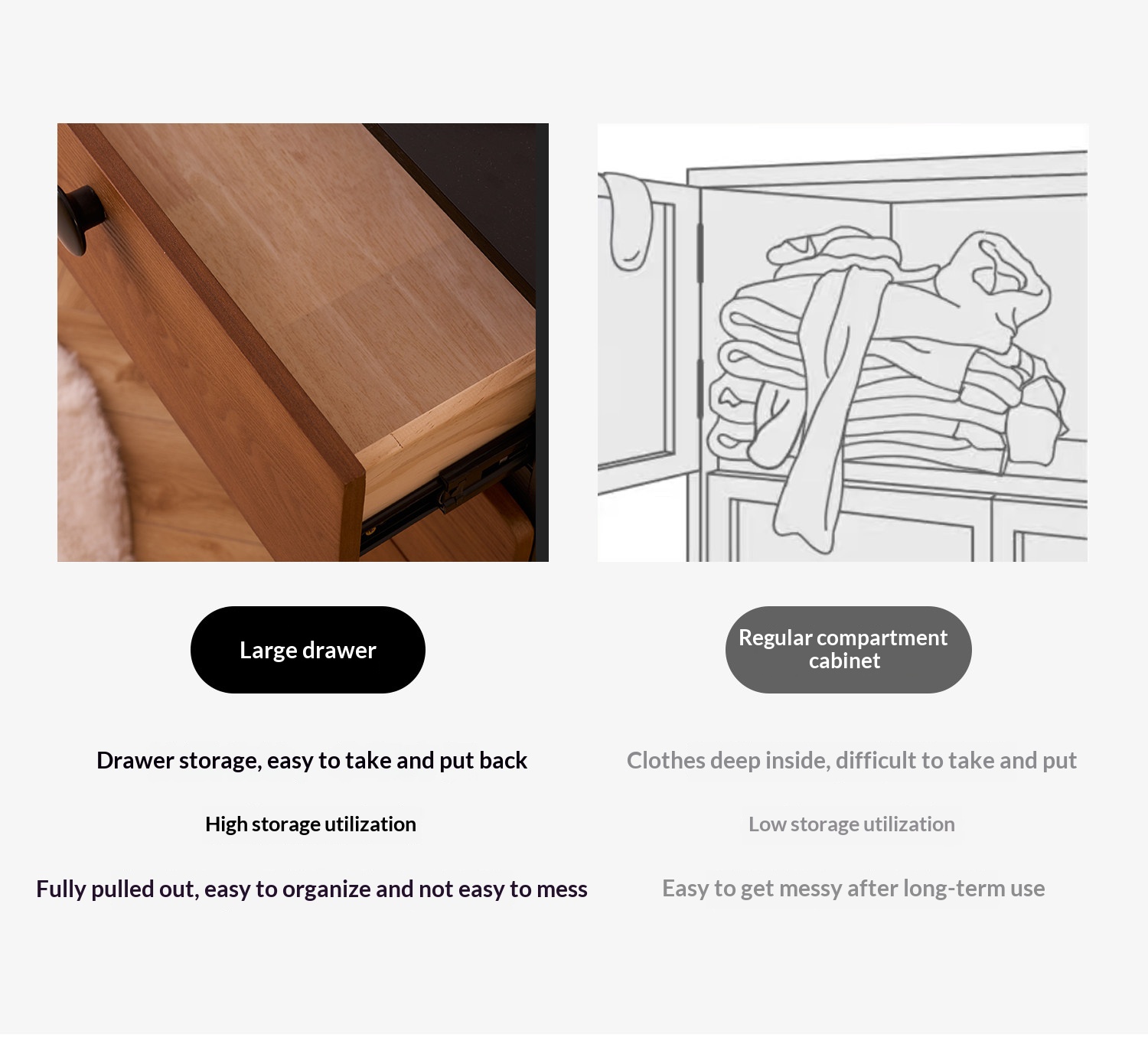 Large drawer

Drawer storage, easy to take and put back

High storage utilization

Fully pulled out, easy to organize and not easy to mess

Regular compartment cabinet

Clothes deep inside, difficult to take and put

Low storage utilization

Easy to get messy after long-term use