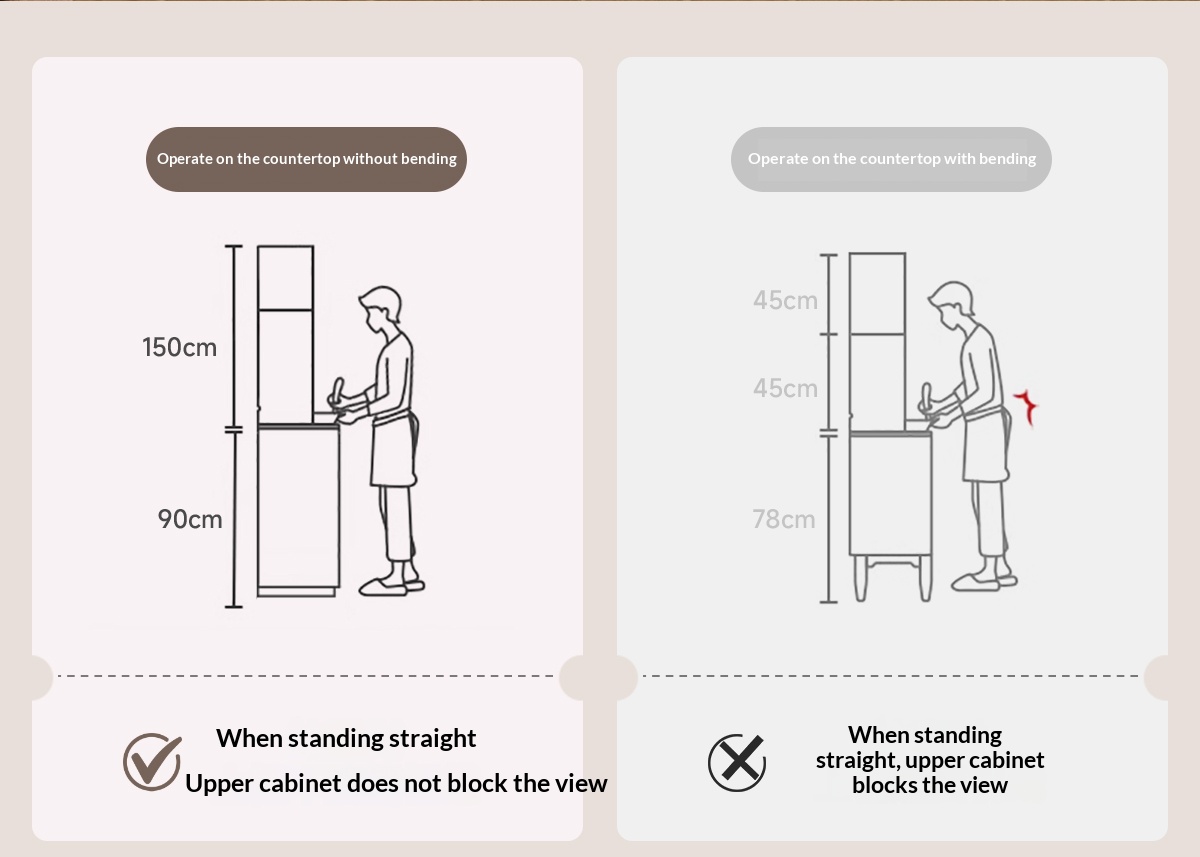 Operate on the countertop without bending

150cm

90cm

When standing straight
Upper cabinet does not block the view

Operate on the countertop with bending

45cm

45cm

78cm

When standing straight, upper cabinet blocks the view