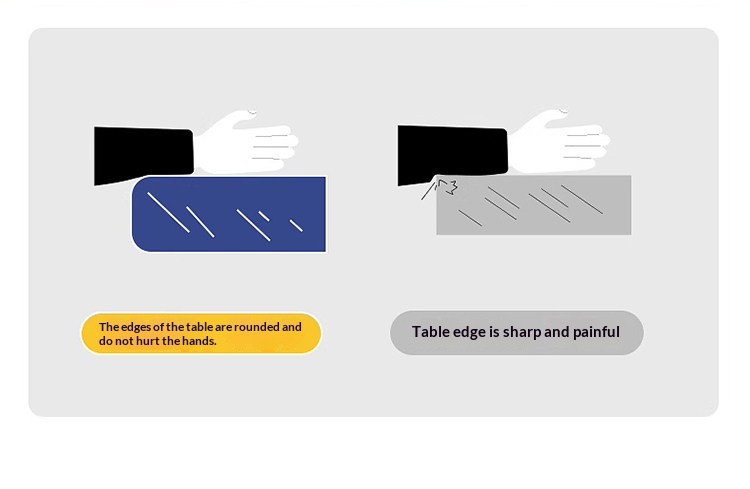 The edges of the table are rounded and do not hurt the hands.

Table edge is sharp and painful