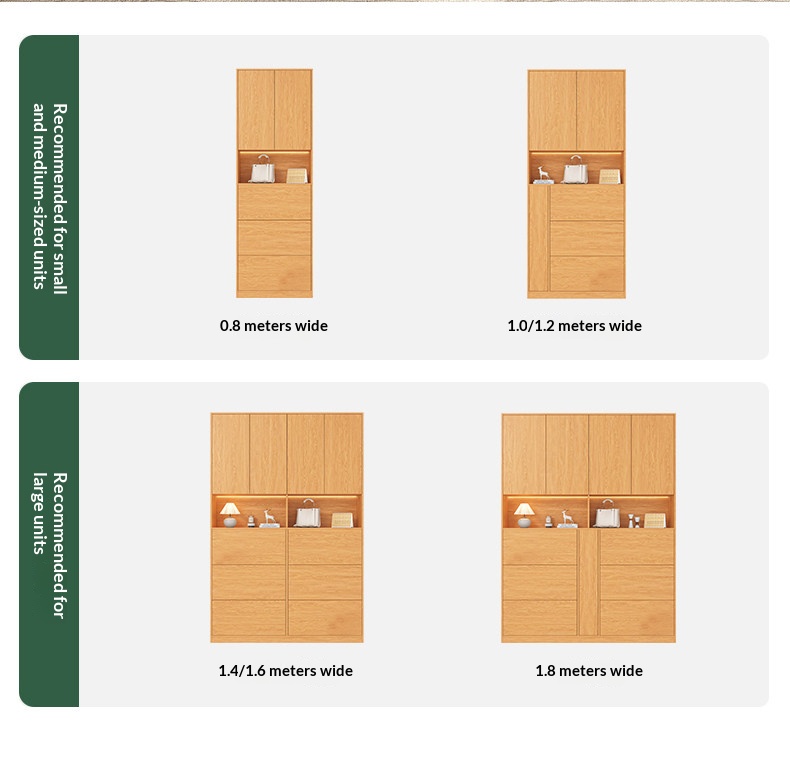 Recommended for small and medium-sized units

0.8 meters wide

1.0/1.2 meters wide

Recommended for large units

1.4/1.6 meters wide

1.8 meters wide