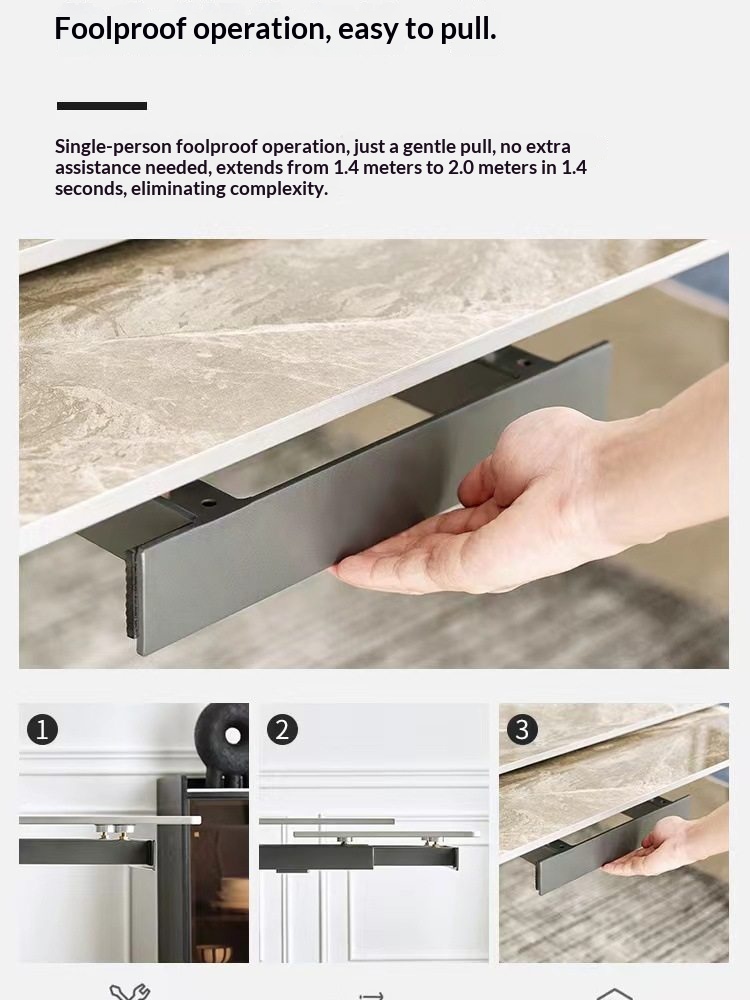 Foolproof operation, easy to pull.

Single-person foolproof operation, just a gentle pull, no extra assistance needed, extends from 1.4 meters to 2.0 meters in 1.4 seconds, eliminating complexity.

1

2

3