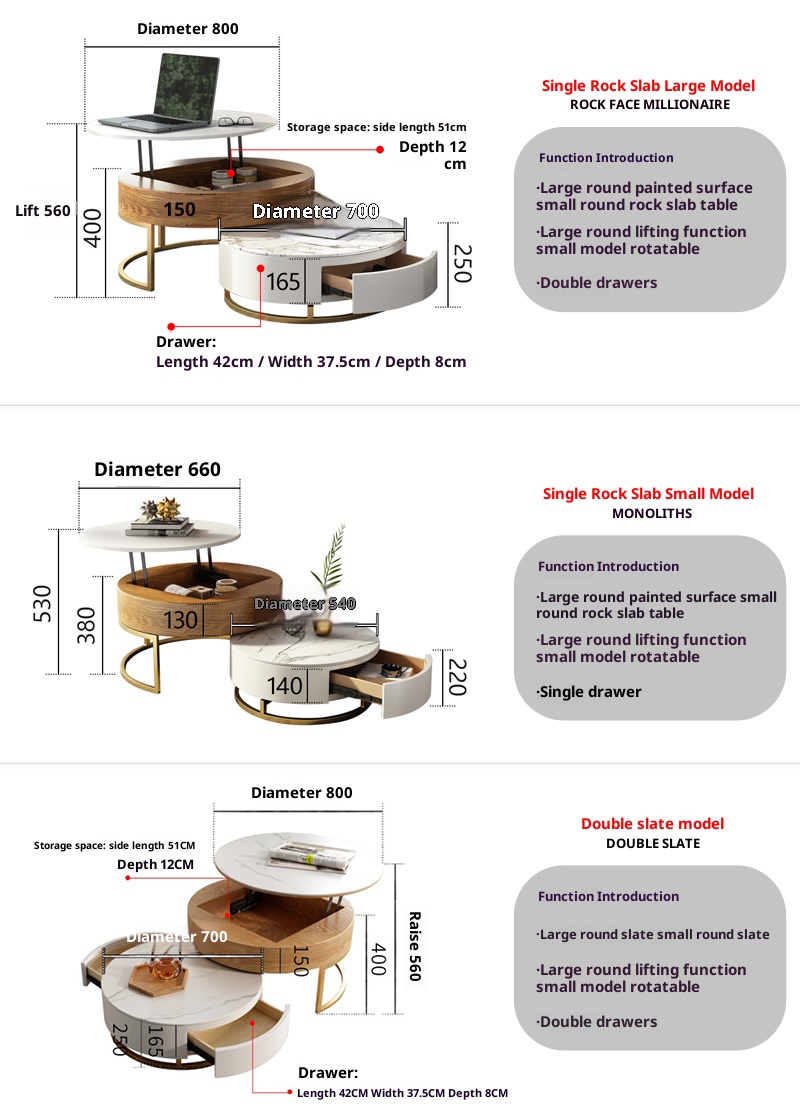 Diameter 800

Storage space: side length 51cm

Depth 12 cm

Lift 560

400

150

Diameter 700

165

250

Drawer:
Length 42cm / Width 37.5cm / Depth 8cm

Single Rock Slab Large Model
ROCK FACE MILLIONAIRE

Function Introduction

·Large round painted surface small round rock slab table

·Large round lifting function small model rotatable

·Double drawers

Diameter 660

530

380

130

Diameter 540

140

220

Single Rock Slab Small Model
MONOLITHS

Function Introduction

·Large round painted surface small round rock slab table

·Large round lifting function small model rotatable

·Single drawer

Diameter 800

Storage space: side length 51CM

Depth 12CM

Diameter 700

150

400

Raise 560

250

165

Drawer:
Length 42CM Width 37.5CM Depth 8CM

Double slate model
DOUBLE SLATE

Function Introduction

·Large round slate small round slate

·Large round lifting function small model rotatable

·Double drawers