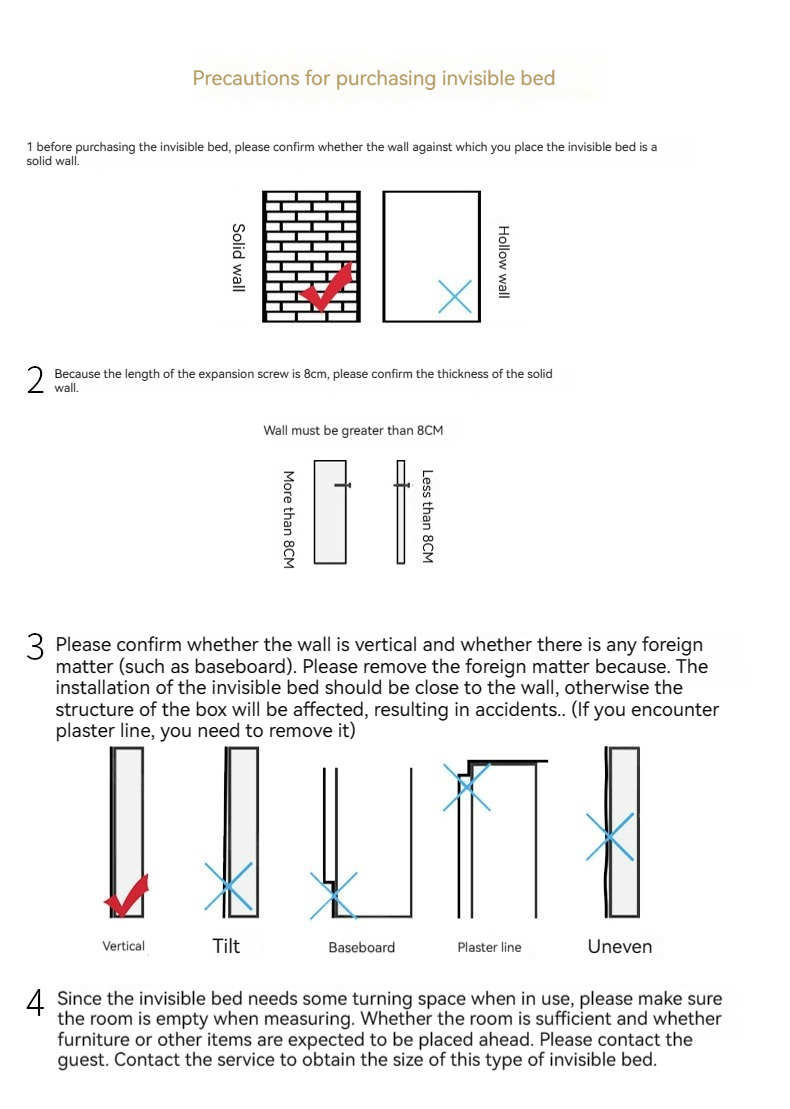 Precautions for purchasing invisible bed

1 before purchasing the invisible bed, please confirm whether the wall against which you place the invisible bed is a solid wall.

Solid wall

Hollow wall

2 Because the length of the expansion screw is 8cm, please confirm the thickness of the solid wall.

Wall must be greater than 8CM

More than 8CM

Less than 8CM

3 Please confirm whether the wall is vertical and whether there is any foreign matter (such as baseboard). Please remove the foreign matter because. The installation of the invisible bed should be close to the wall, otherwise the structure of the box will be affected, resulting in accidents.. (If you encounter plaster line, you need to remove it)

Vertical

Tilt

Baseboard

Plaster line

Uneven

4 Since the invisible bed needs some turning space when in use, please make sure the room is empty when measuring. Whether the room is sufficient and whether furniture or other items are expected to be placed ahead. Please contact the guest. Contact the service to obtain the size of this type of invisible bed.