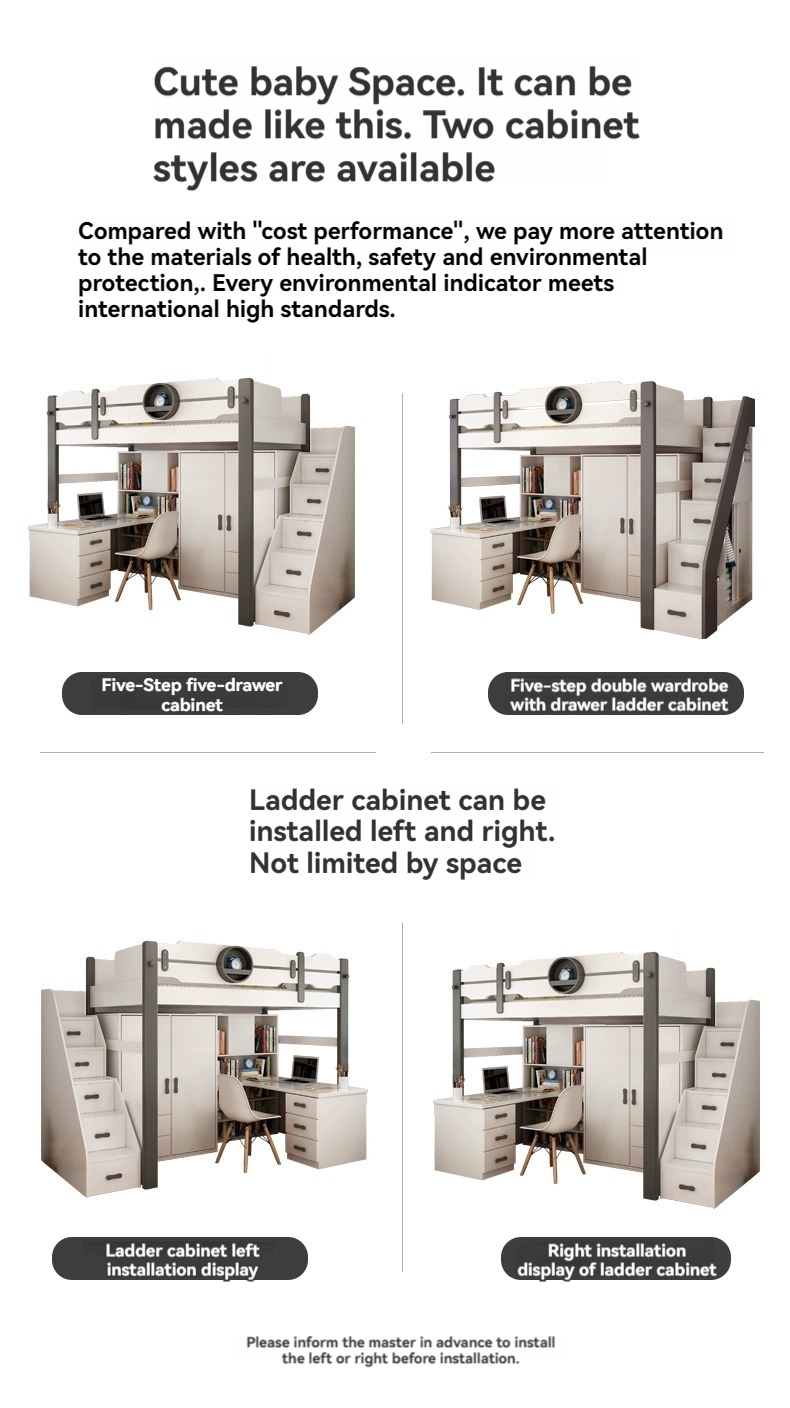 Cute baby Space. It can be made like this. Two cabinet styles are available

Compared with "cost performance", we pay more attention to the materials of health, safety and environmental protection,. Every environmental indicator meets international high standards.

Five-Step five-drawer cabinet

Five-step double wardrobe with drawer ladder cabinet

Ladder cabinet can be installed left and right. Not limited by space

Ladder cabinet left installation display

Right installation display of ladder cabinet

Please inform the master in advance to install the left or right before installation.