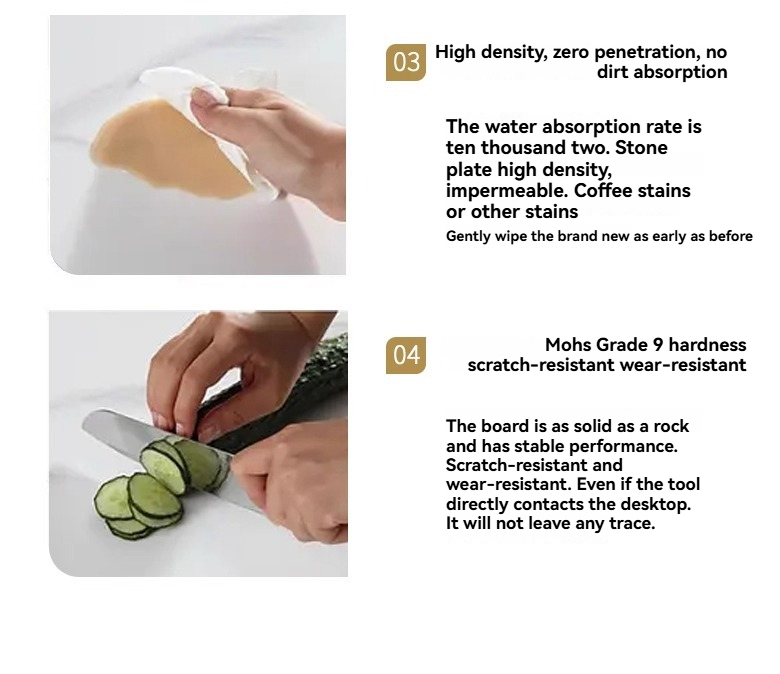 03 High density, zero penetration, no dirt absorption

The water absorption rate is ten thousand two. Stone plate high density, impermeable. Coffee stains or other stains

Gently wipe the brand new as early as before

04 Mohs Grade 9 hardness scratch-resistant wear-resistant

The board is as solid as a rock and has stable performance. Scratch-resistant and wear-resistant. Even if the tool directly contacts the desktop. It will not leave any trace.