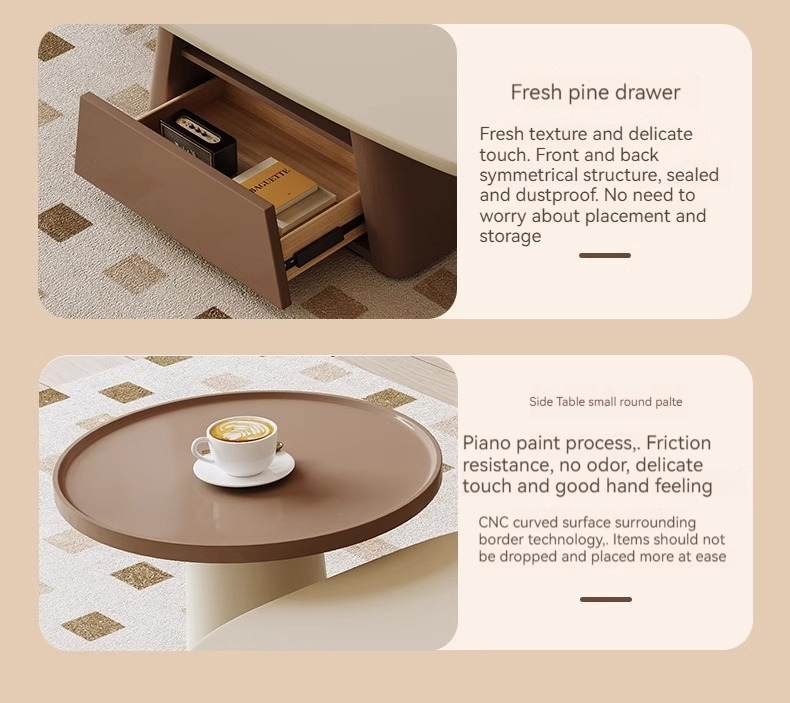 BAGUETTE

Fresh pine drawer

Fresh texture and delicate touch. Front and back symmetrical structure, sealed and dustproof. No need to worry about placement and storage

Side Table small round palte

Piano paint process,. Friction resistance, no odor, delicate touch and good hand feeling

CNC curved surface surrounding border technology,. Items should not be dropped and placed more at ease