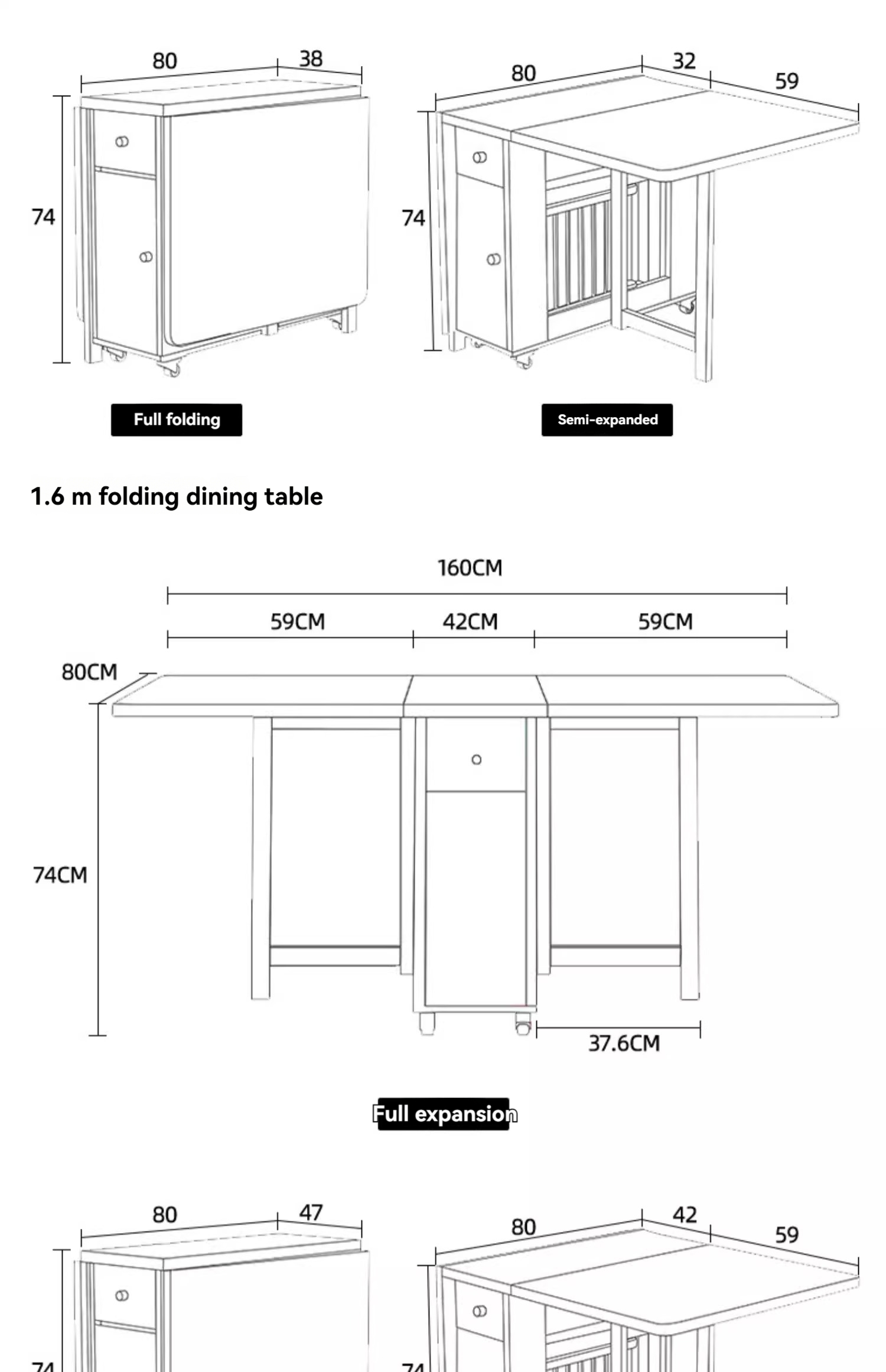 80
38
74
Full folding

80
32
59
74
Semi-expanded

1.6 m folding dining table

160CM
59CM
42CM
59CM
80CM
74CM
37.6CM
Full expansion

80
47
74

80
42
59
74