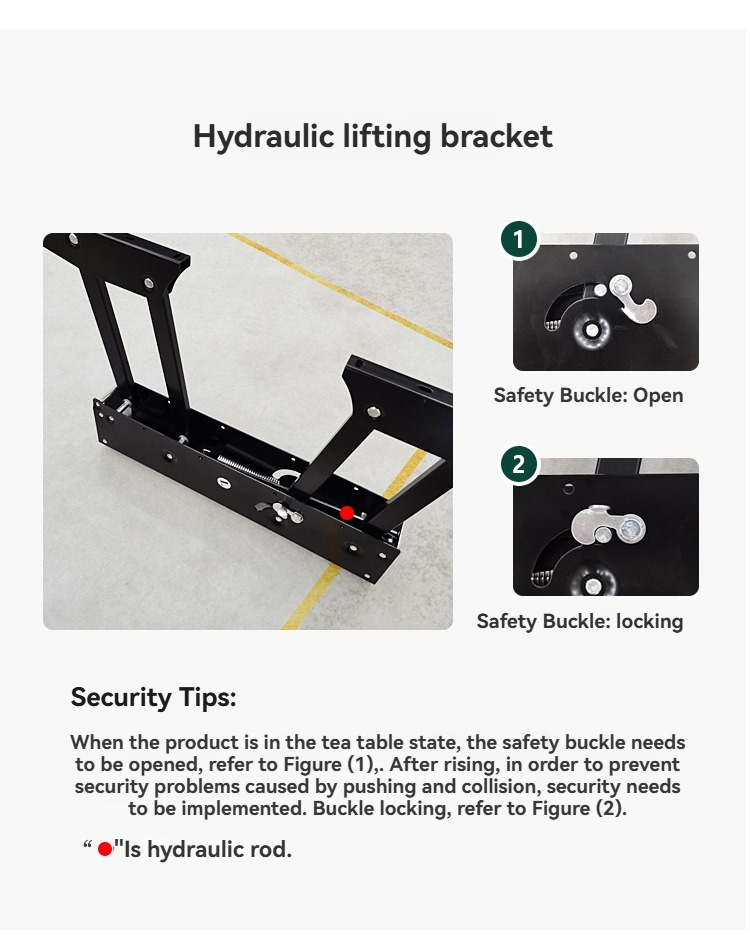 Hydraulic lifting bracket

1

Safety Buckle: Open

2

Safety Buckle: locking

Security Tips:

When the product is in the tea table state, the safety buckle needs to be opened, refer to Figure (1),. After rising, in order to prevent security problems caused by pushing and collision, security needs to be implemented. Buckle locking, refer to Figure (2).

“ ●"Is hydraulic rod.