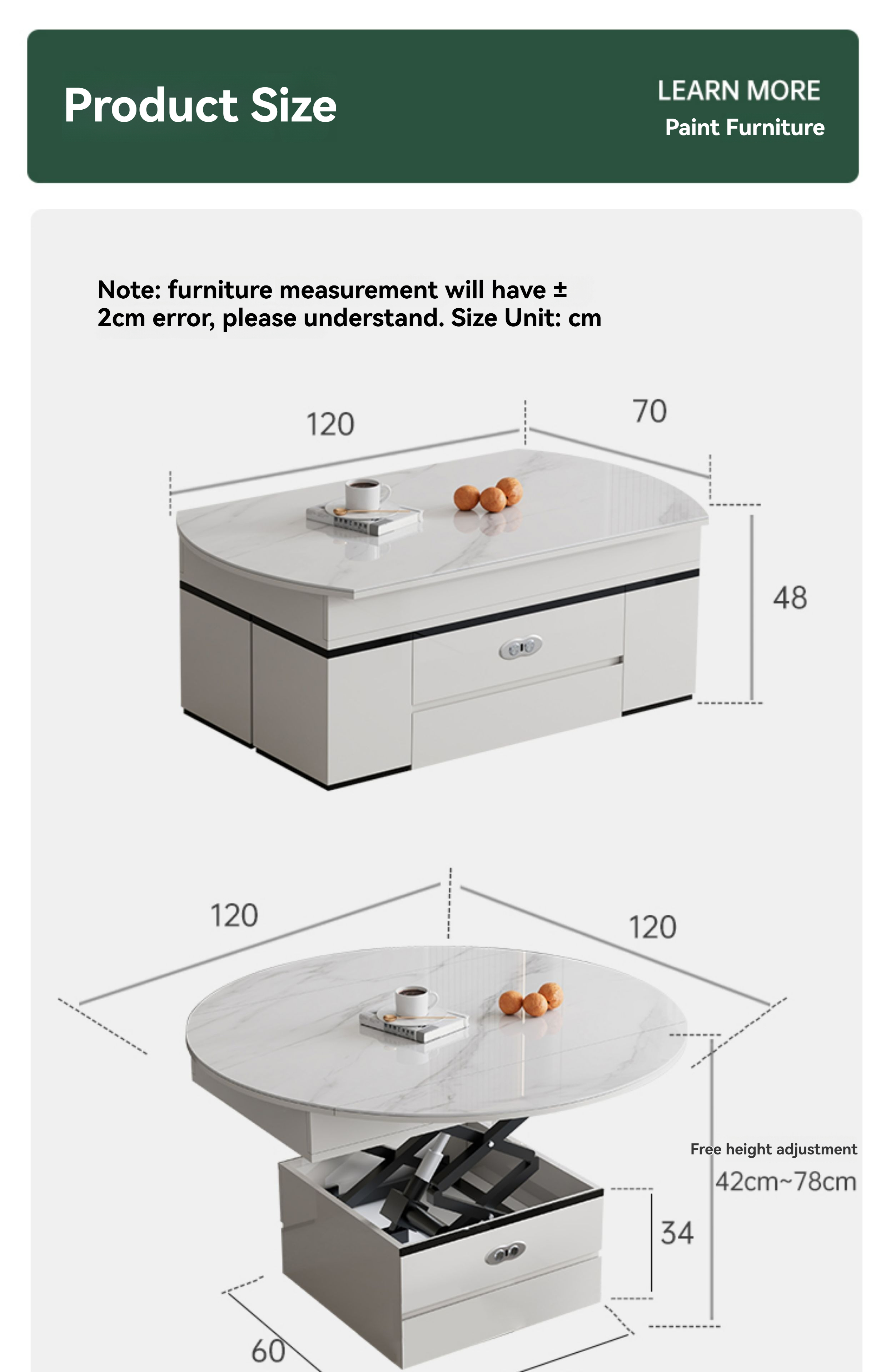 Product Size

LEARN MORE
Paint Furniture

Note: furniture measurement will have ± 2cm error, please understand. Size Unit: cm

120

70

48

120

120

Free height adjustment
42cm~78cm

34

60