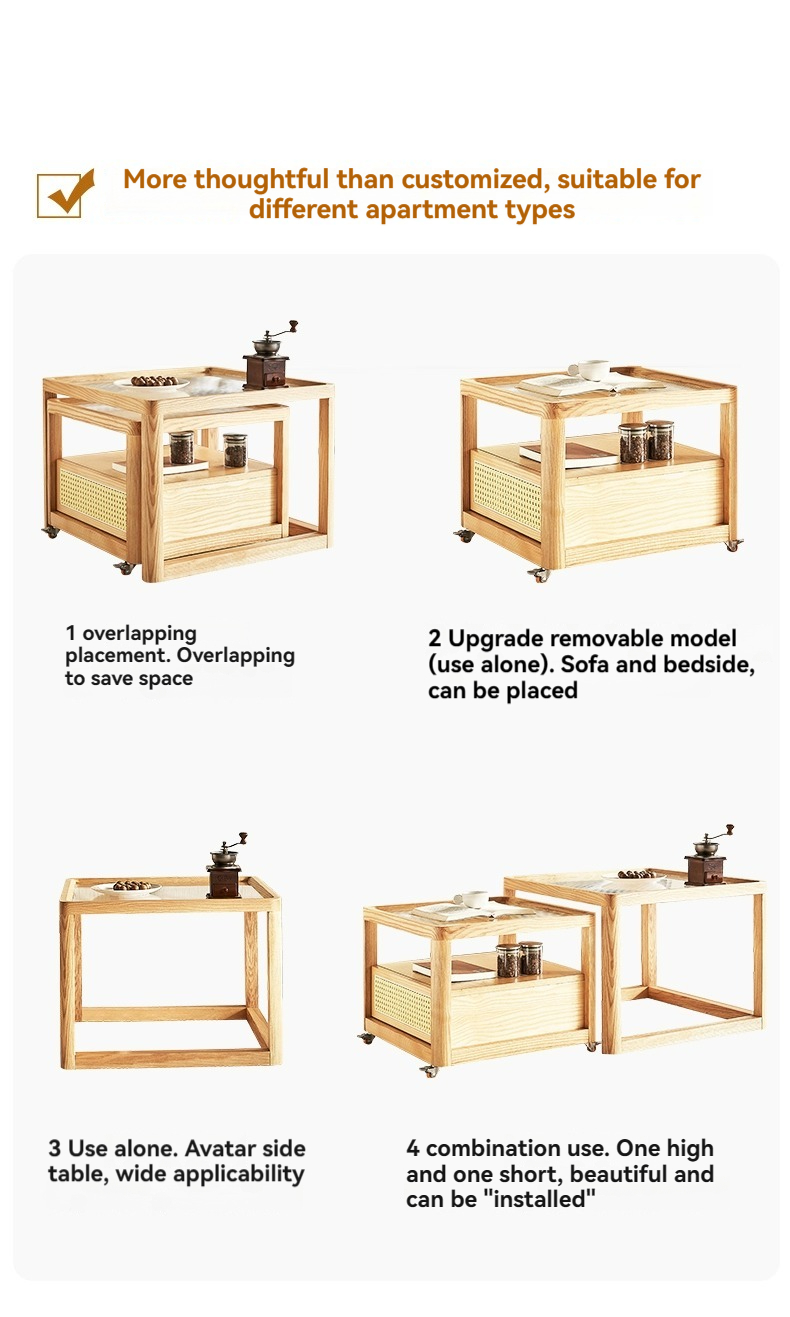 More thoughtful than customized, suitable for different apartment types

1 overlapping placement. Overlapping to save space

2 Upgrade removable model (use alone). Sofa and bedside, can be placed

3 Use alone. Avatar side table, wide applicability

4 combination use. One high and one short, beautiful and can be "installed"