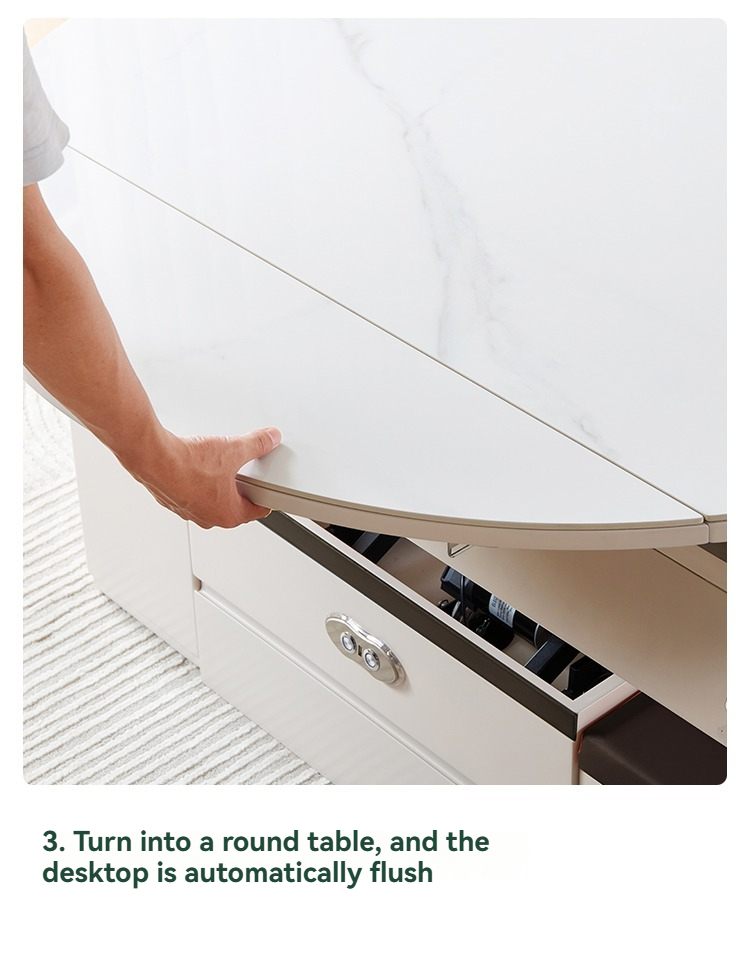 3. Turn into a round table, and the desktop is automatically flush