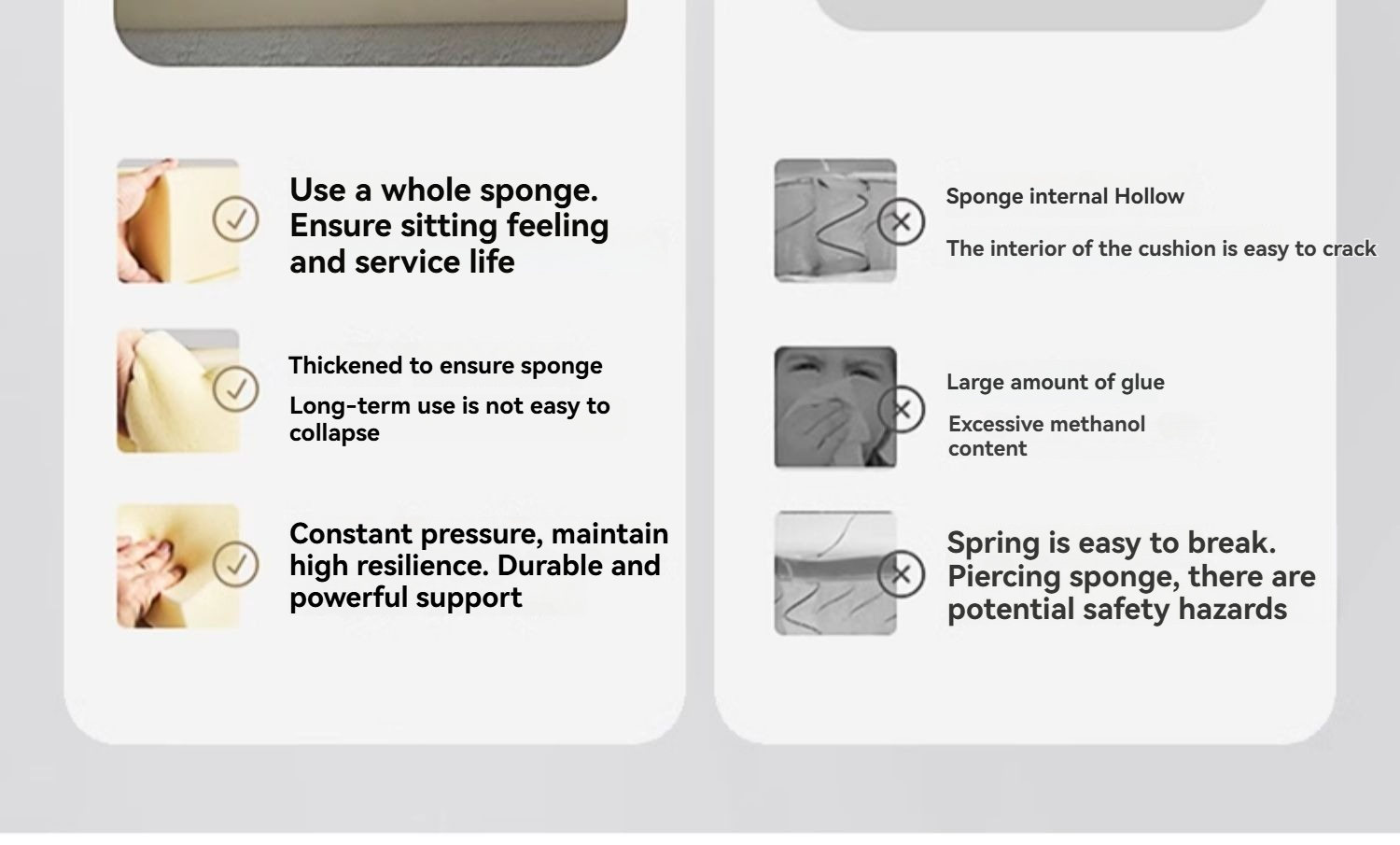 Use a whole sponge. Ensure sitting feeling and service life

Thickened to ensure sponge

Long-term use is not easy to collapse

Constant pressure, maintain high resilience. Durable and powerful support

Sponge internal Hollow

The interior of the cushion is easy to crack

Large amount of glue

Excessive methanol content

Spring is easy to break. Piercing sponge, there are potential safety hazards