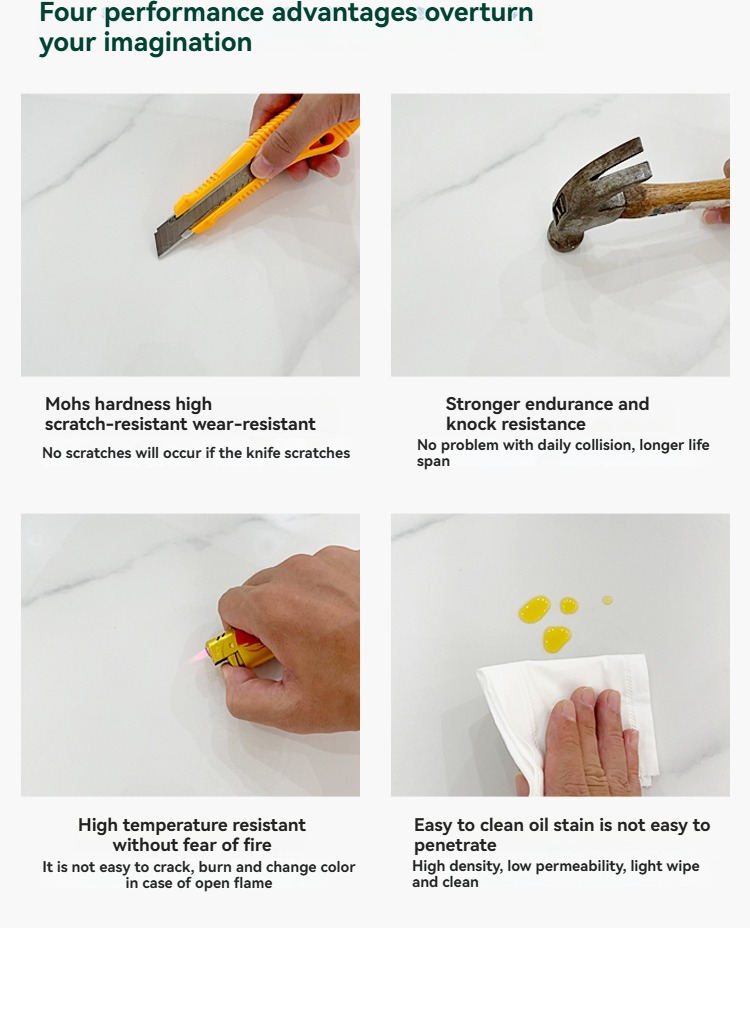 Four performance advantages overturn your imagination

Mohs hardness high scratch-resistant wear-resistant

No scratches will occur if the knife scratches

Stronger endurance and knock resistance

No problem with daily collision, longer life span

High temperature resistant without fear of fire

It is not easy to crack, burn and change color in case of open flame

Easy to clean oil stain is not easy to penetrate

High density, low permeability, light wipe and clean