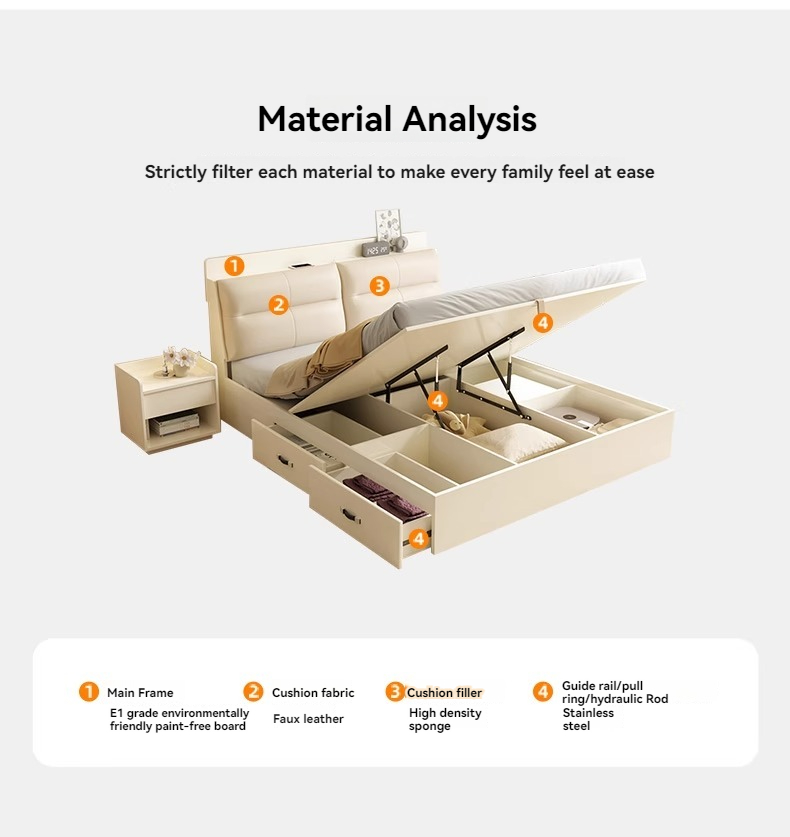 Material Analysis

Strictly filter each material to make every family feel at ease

1
2
3
4
4
4

1 Main Frame
E1 grade environmentally friendly paint-free board

2 Cushion fabric
Faux leather

3 Cushion filler
High density sponge

4 Guide rail/pull ring/hydraulic Rod
Stainless steel