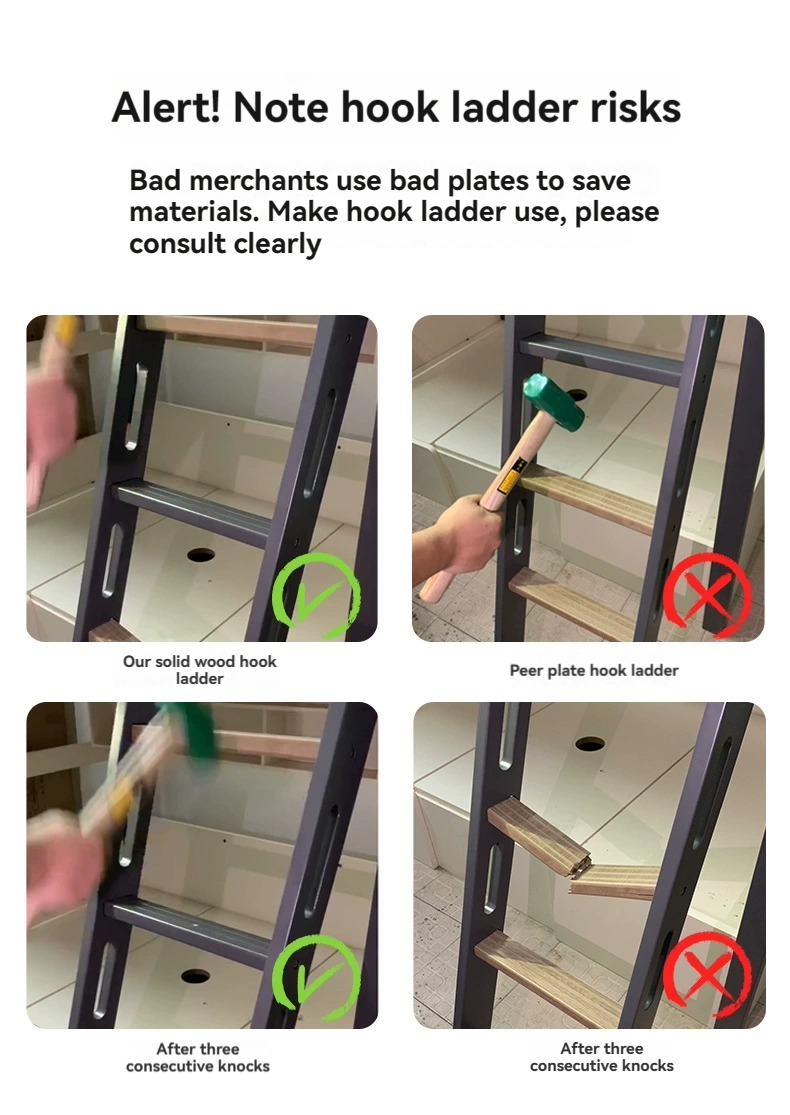 Alert! Note hook ladder risks

Bad merchants use bad plates to save materials. Make hook ladder use, please consult clearly

Our solid wood hook ladder

Peer plate hook ladder

After three consecutive knocks

After three consecutive knocks