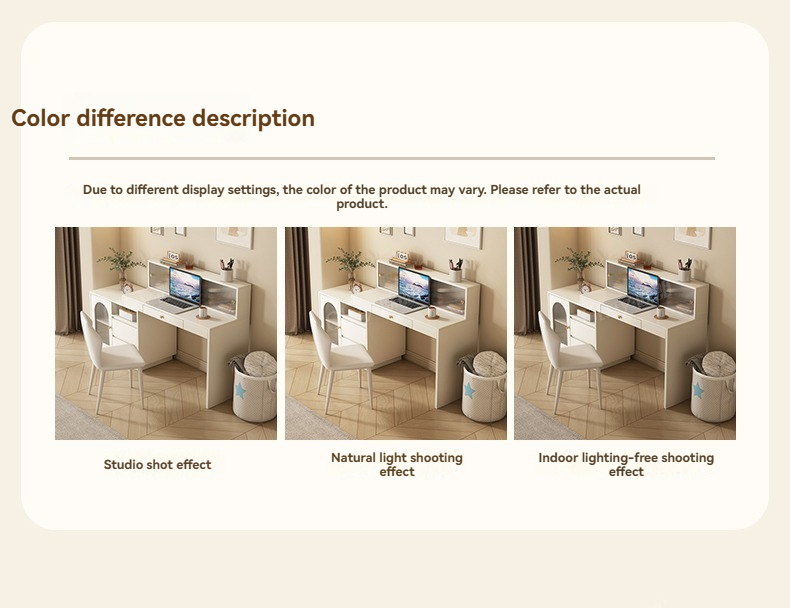 Color difference description

Due to different display settings, the color of the product may vary. Please refer to the actual product.

Studio shot effect

Natural light shooting effect

Indoor lighting-free shooting effect