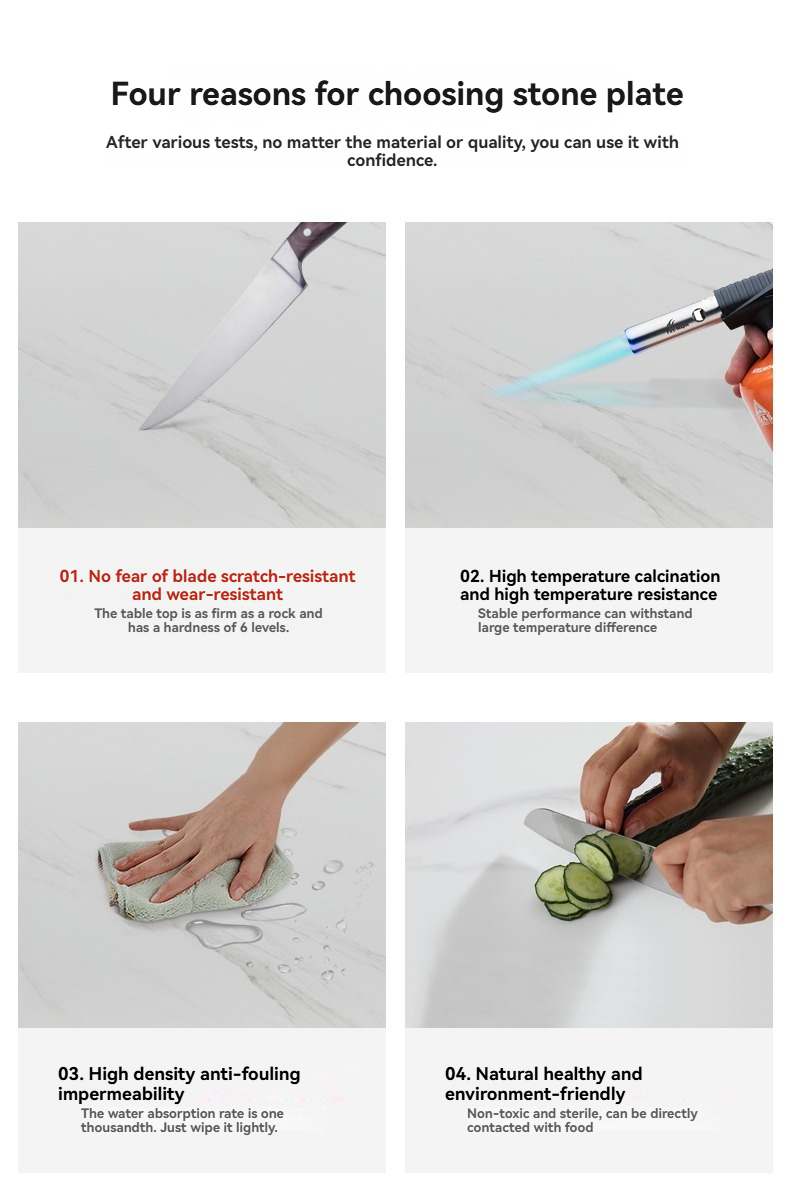 Four reasons for choosing stone plate

After various tests, no matter the material or quality, you can use it with confidence.

01. No fear of blade scratch-resistant and wear-resistant
The table top is as firm as a rock and has a hardness of 6 levels.

02. High temperature calcination and high temperature resistance
Stable performance can withstand large temperature difference

03. High density anti-fouling impermeability
The water absorption rate is one thousandth. Just wipe it lightly.

04. Natural healthy and environment-friendly
Non-toxic and sterile, can be directly contacted with food