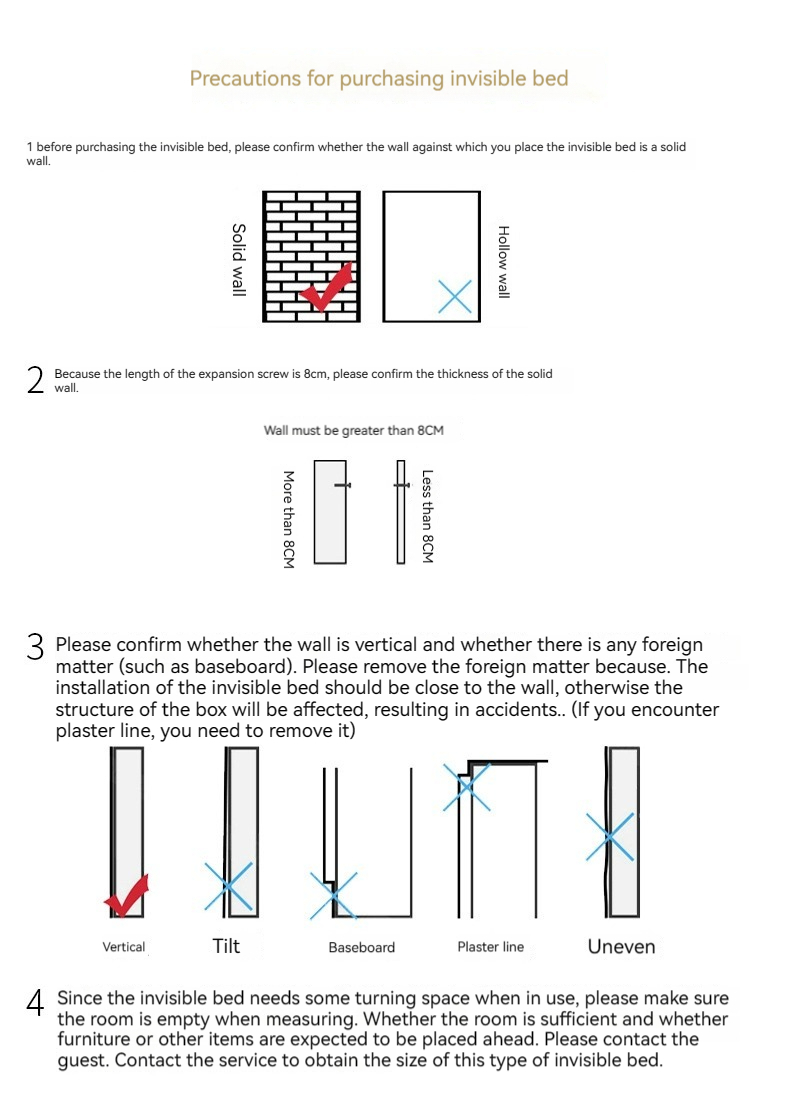 Precautions for purchasing invisible bed

1 before purchasing the invisible bed, please confirm whether the wall against which you place the invisible bed is a solid wall.

Solid wall

Hollow wall

2 Because the length of the expansion screw is 8cm, please confirm the thickness of the solid wall.

Wall must be greater than 8CM

More than 8CM

Less than 8CM

3 Please confirm whether the wall is vertical and whether there is any foreign matter (such as baseboard). Please remove the foreign matter because. The installation of the invisible bed should be close to the wall, otherwise the structure of the box will be affected, resulting in accidents.. (If you encounter plaster line, you need to remove it)

Vertical

Tilt

Baseboard

Plaster line

Uneven

4 Since the invisible bed needs some turning space when in use, please make sure the room is empty when measuring. Whether the room is sufficient and whether furniture or other items are expected to be placed ahead. Please contact the guest. Contact the service to obtain the size of this type of invisible bed.