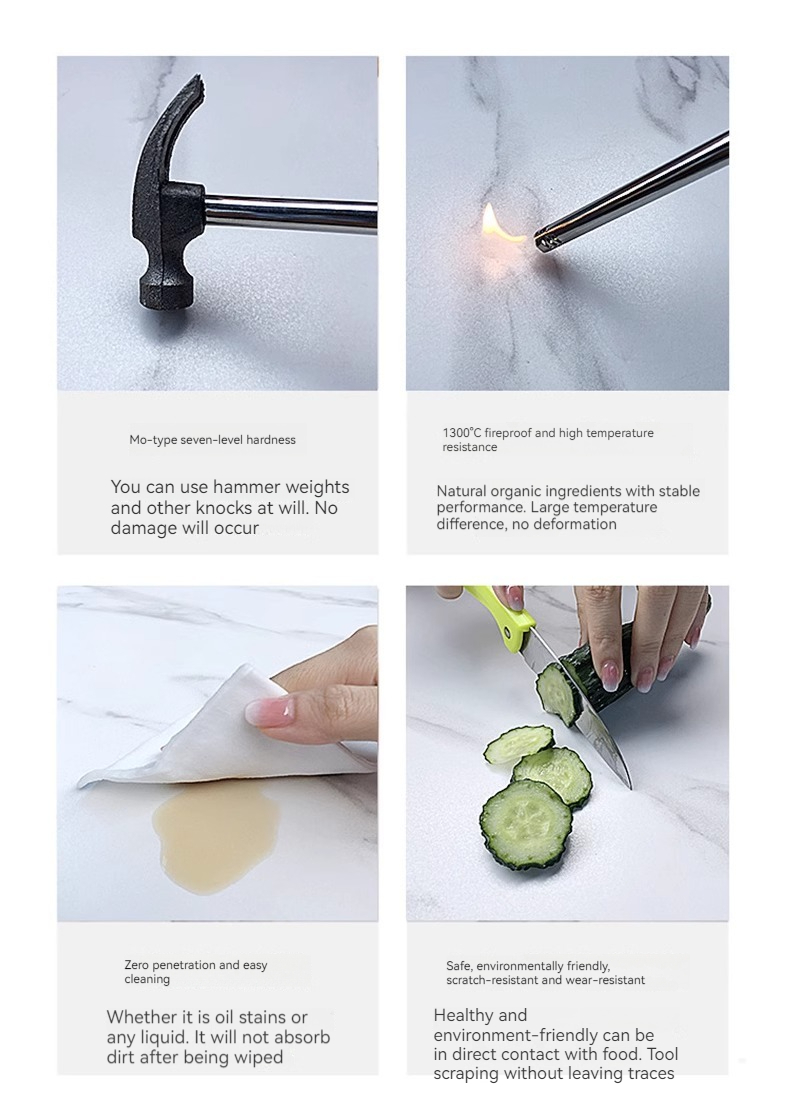 Mo-type seven-level hardness

You can use hammer weights and other knocks at will. No damage will occur

1300°C fireproof and high temperature resistance

Natural organic ingredients with stable performance. Large temperature difference, no deformation

Zero penetration and easy cleaning

Whether it is oil stains or any liquid. It will not absorb dirt after being wiped

Safe, environmentally friendly, scratch-resistant and wear-resistant

Healthy and environment-friendly can be in direct contact with food. Tool scraping without leaving traces