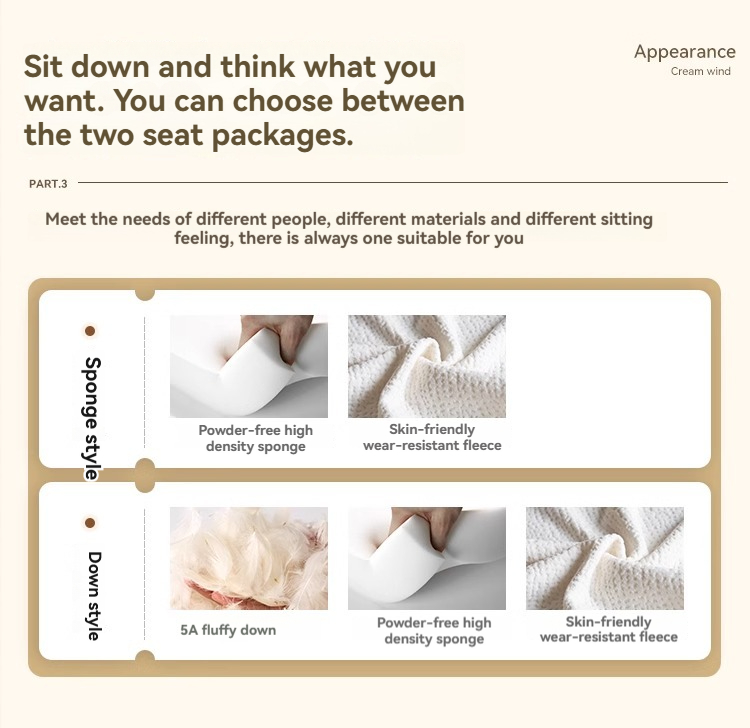 Sit down and think what you want. You can choose between the two seat packages.

Appearance
Cream wind

PART.3

Meet the needs of different people, different materials and different sitting feeling, there is always one suitable for you

Sponge style

Powder-free high density sponge

Skin-friendly wear-resistant fleece

Down style

5A fluffy down

Powder-free high density sponge

Skin-friendly wear-resistant fleece