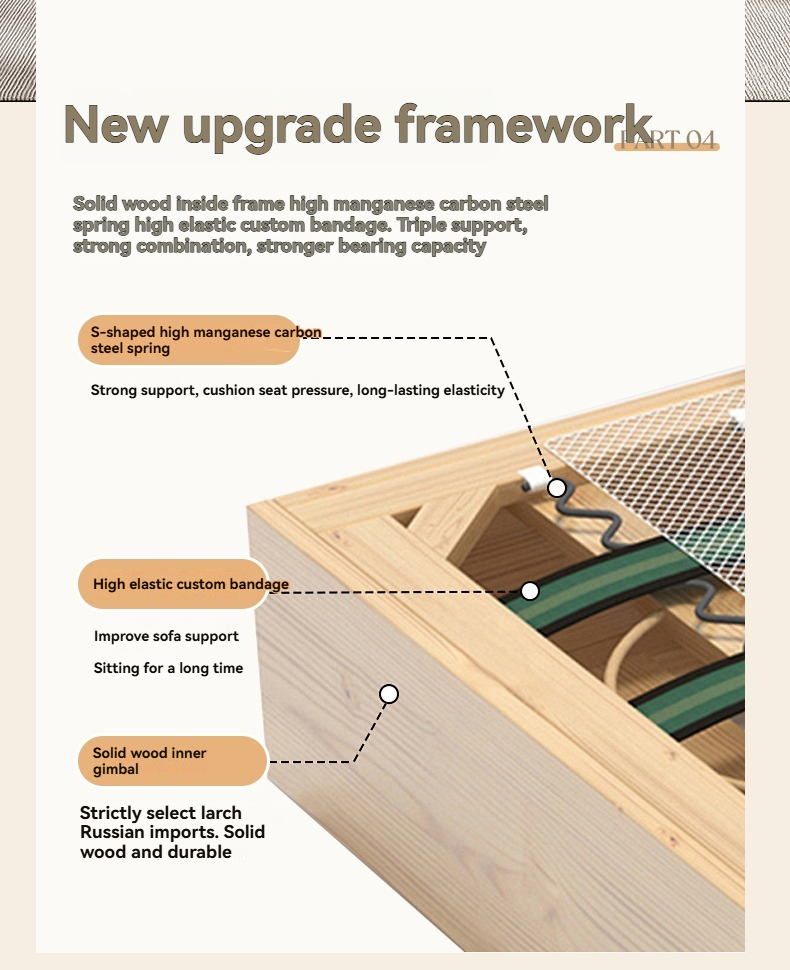 New upgrade framework PART 04

Solid wood inside frame high manganese carbon steel spring high elastic custom bandage. Triple support, strong combination, stronger bearing capacity

S-shaped high manganese carbon steel spring

Strong support, cushion seat pressure, long-lasting elasticity

High elastic custom bandage

Improve sofa support

Sitting for a long time

Solid wood inner gimbal

Strictly select larch Russian imports. Solid wood and durable