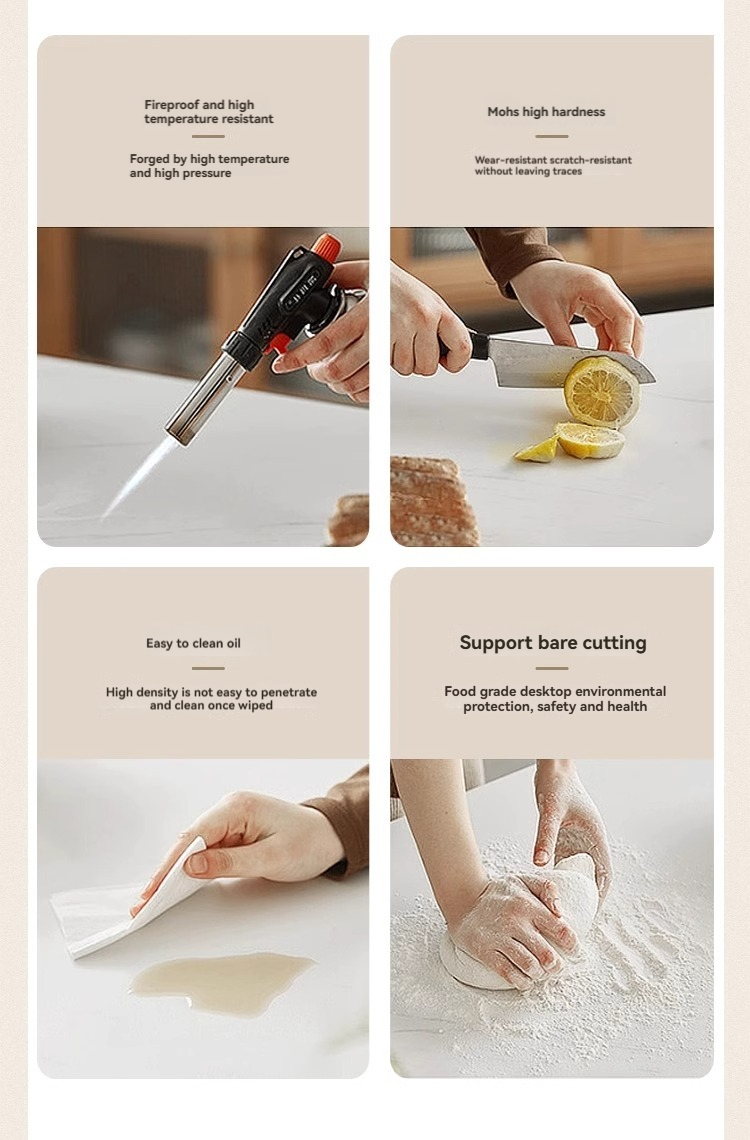 Fireproof and high temperature resistant

Forged by high temperature and high pressure

Mohs high hardness

Wear-resistant scratch-resistant without leaving traces

Easy to clean oil

High density is not easy to penetrate and clean once wiped

Support bare cutting

Food grade desktop environmental protection, safety and health