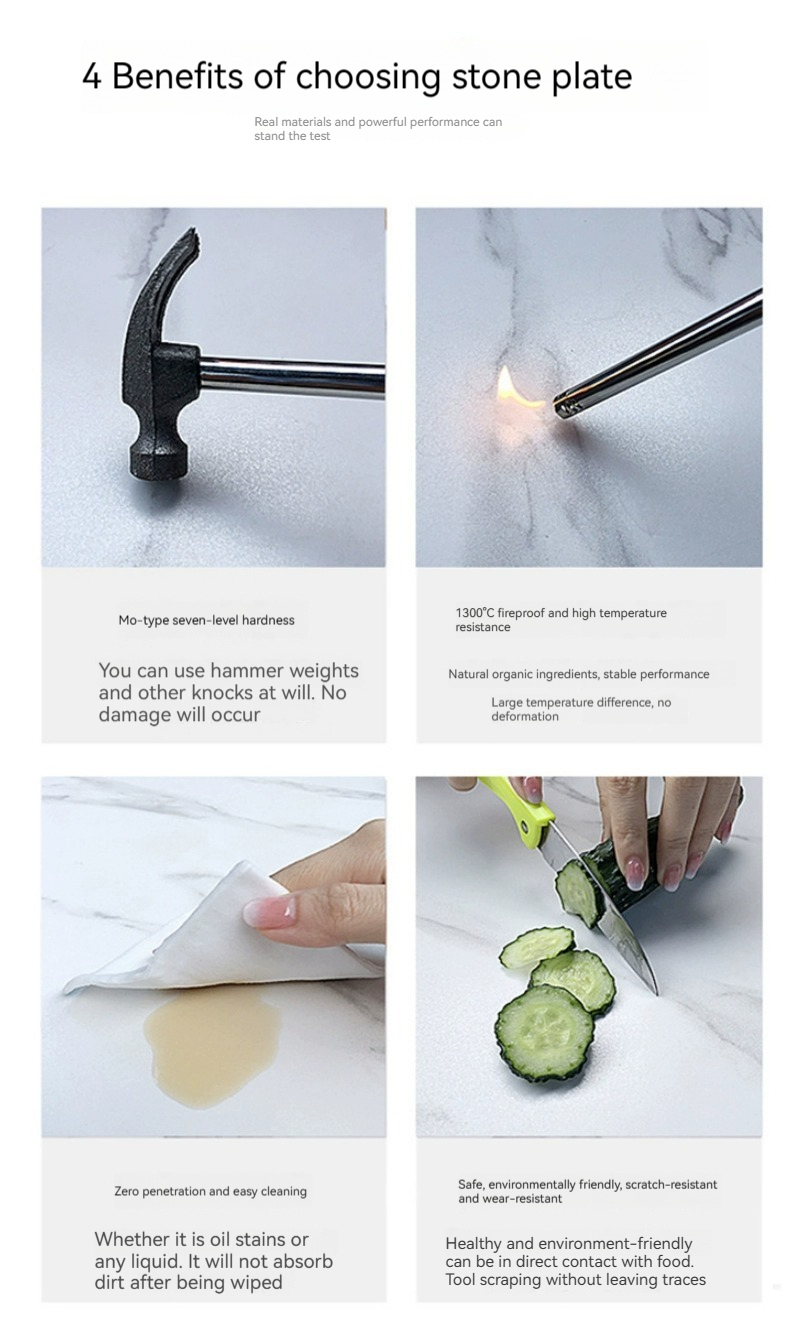 4 Benefits of choosing stone plate

Real materials and powerful performance can stand the test

Mo-type seven-level hardness

You can use hammer weights and other knocks at will. No damage will occur

1300°C fireproof and high temperature resistance

Natural organic ingredients, stable performance

Large temperature difference, no deformation

Zero penetration and easy cleaning

Whether it is oil stains or any liquid. It will not absorb dirt after being wiped

Safe, environmentally friendly, scratch-resistant and wear-resistant

Healthy and environment-friendly can be in direct contact with food. Tool scraping without leaving traces