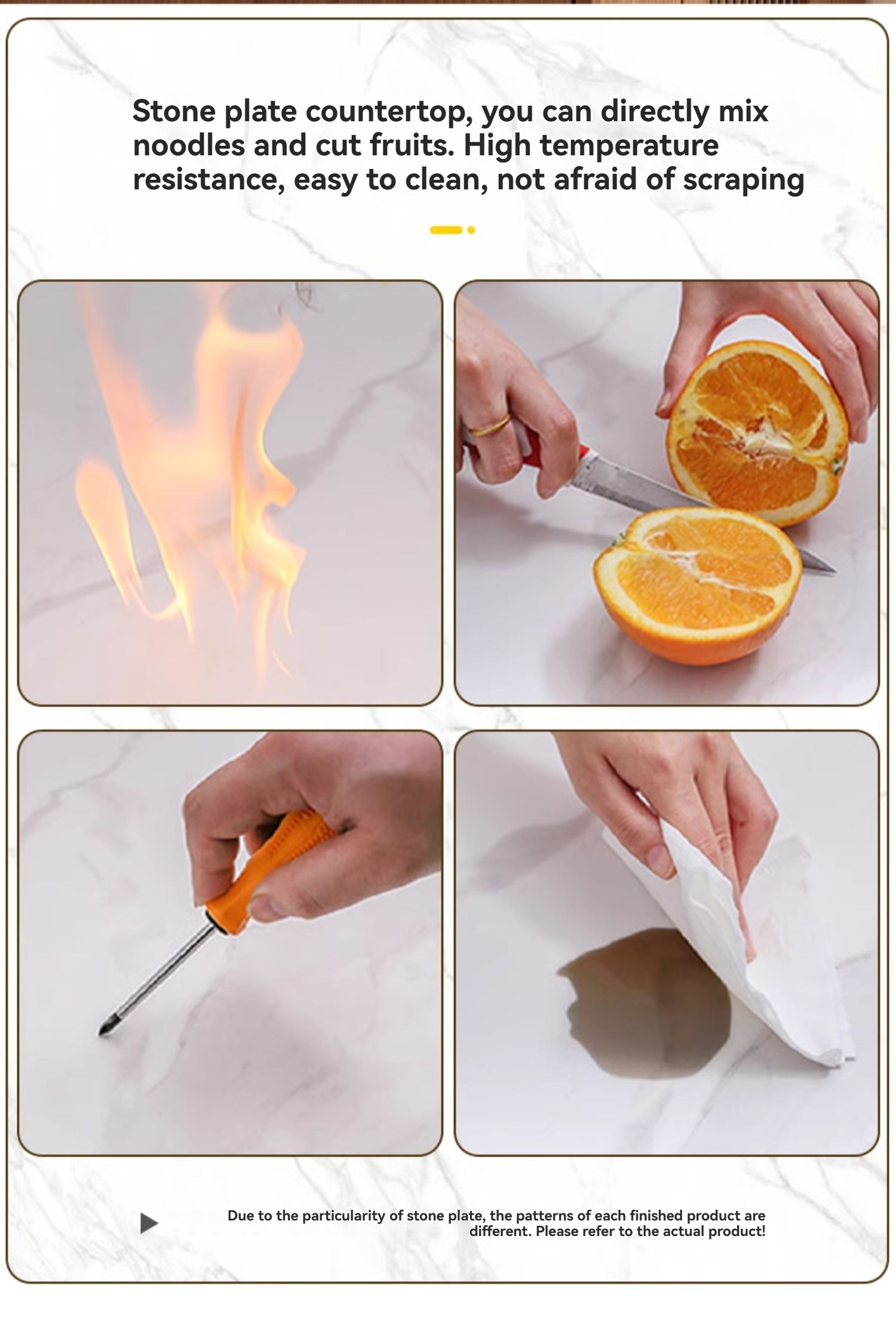 Stone plate countertop, you can directly mix noodles and cut fruits. High temperature resistance, easy to clean, not afraid of scraping

Due to the particularity of stone plate, the patterns of each finished product are different. Please refer to the actual product!