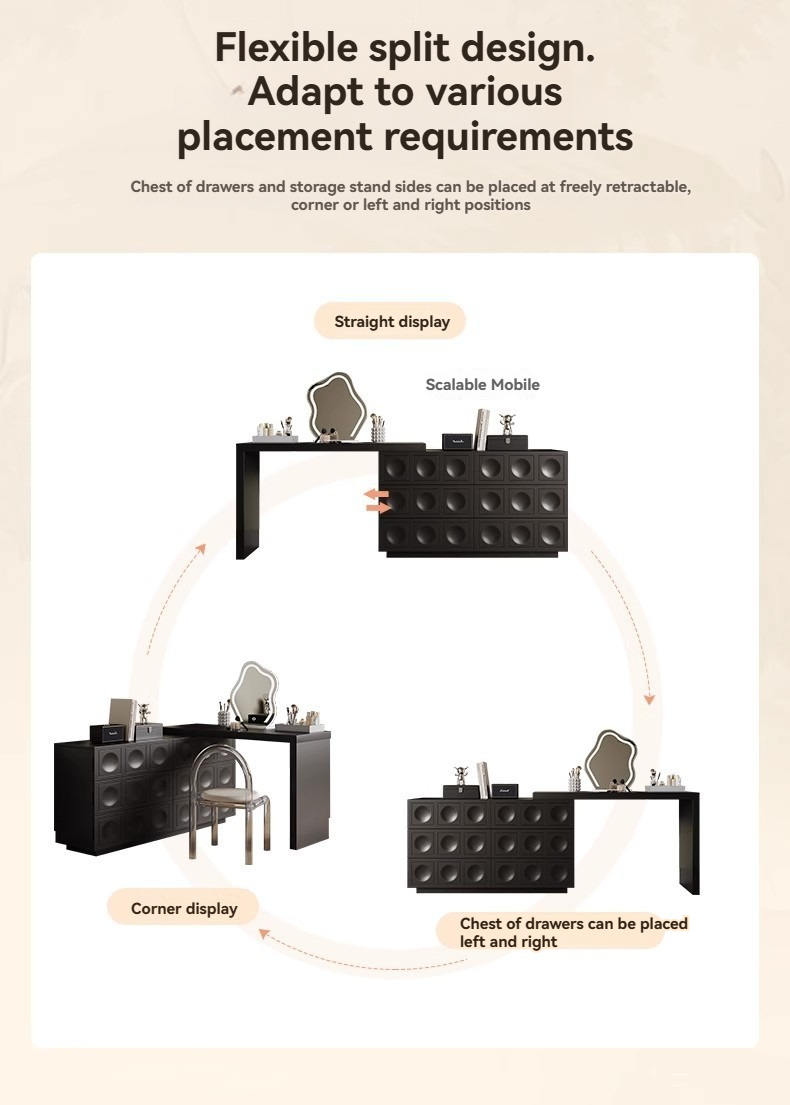 Flexible split design.
Adapt to various placement requirements

Chest of drawers and storage stand sides can be placed at freely retractable, corner or left and right positions

Straight display

Scalable Mobile

Corner display

Chest of drawers can be placed left and right