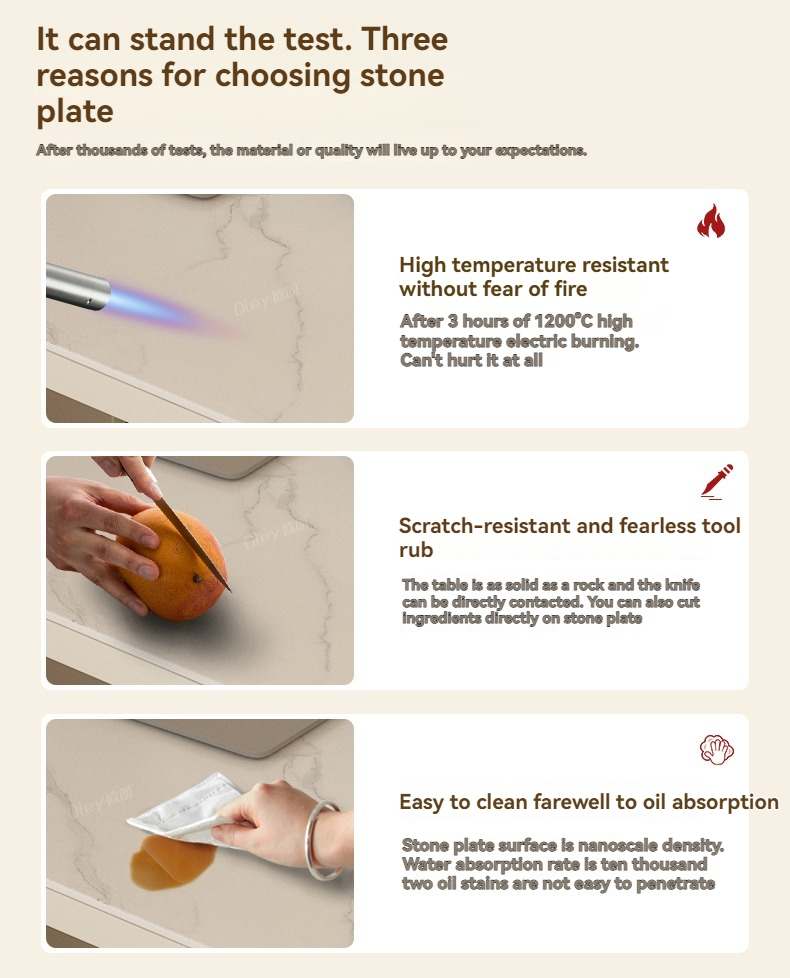 It can stand the test. Three reasons for choosing stone plate

After thousands of tests, the material or quality will live up to your expectations.

High temperature resistant without fear of fire

After 3 hours of 1200°C high temperature electric burning. Can't hurt it at all

Scratch-resistant and fearless tool rub

The table is as solid as a rock and the knife can be directly contacted. You can also cut ingredients directly on stone plate

Easy to clean farewell to oil absorption

Stone plate surface is nanoscale density. Water absorption rate is ten thousand two oil stains are not easy to penetrate