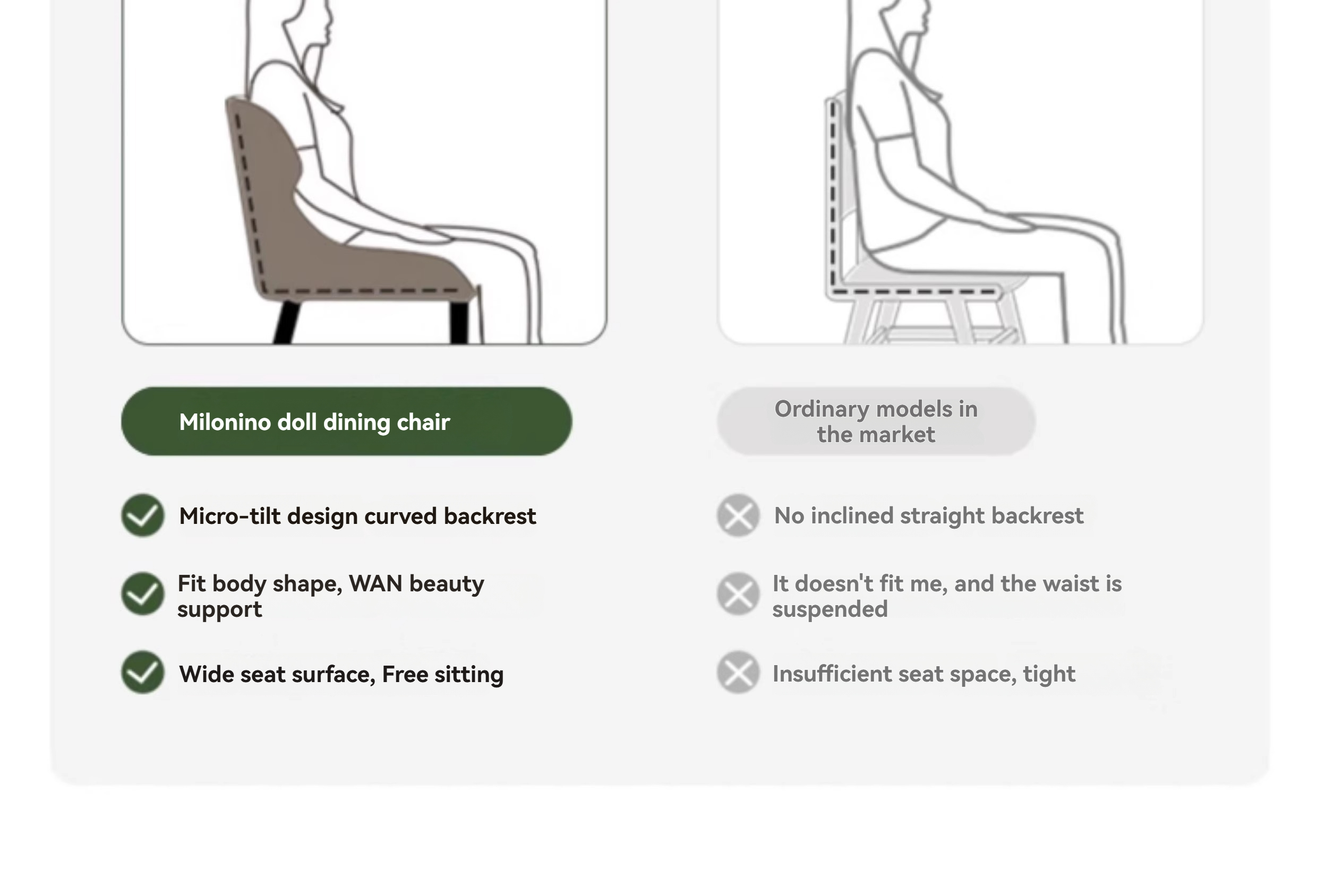 Milonino doll dining chair

Micro-tilt design curved backrest

Fit body shape, WAN beauty support

Wide seat surface, Free sitting

Ordinary models in the market

No inclined straight backrest

It doesn't fit me, and the waist is suspended

Insufficient seat space, tight