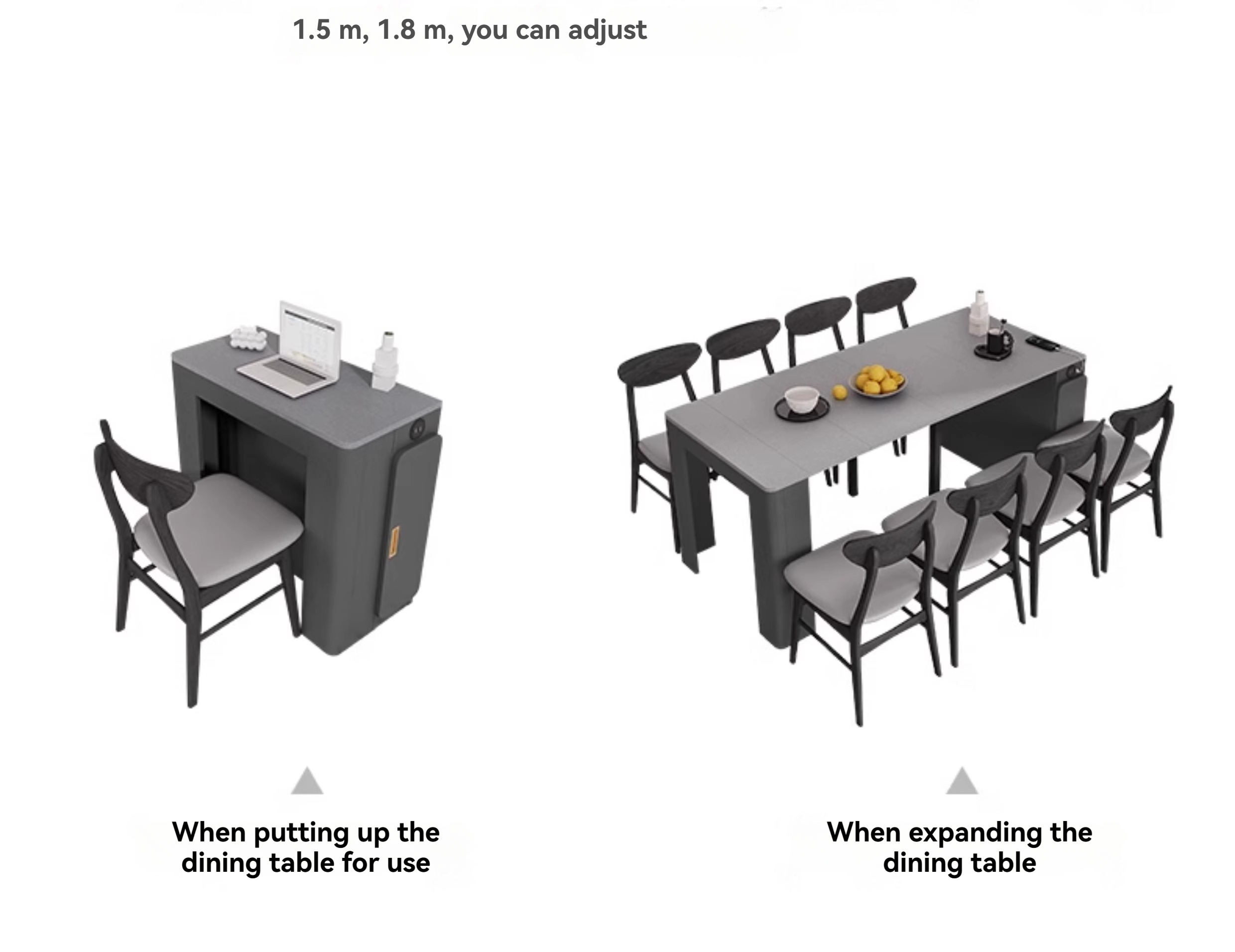 1.5 m, 1.8 m, you can adjust

When putting up the dining table for use

When expanding the dining table