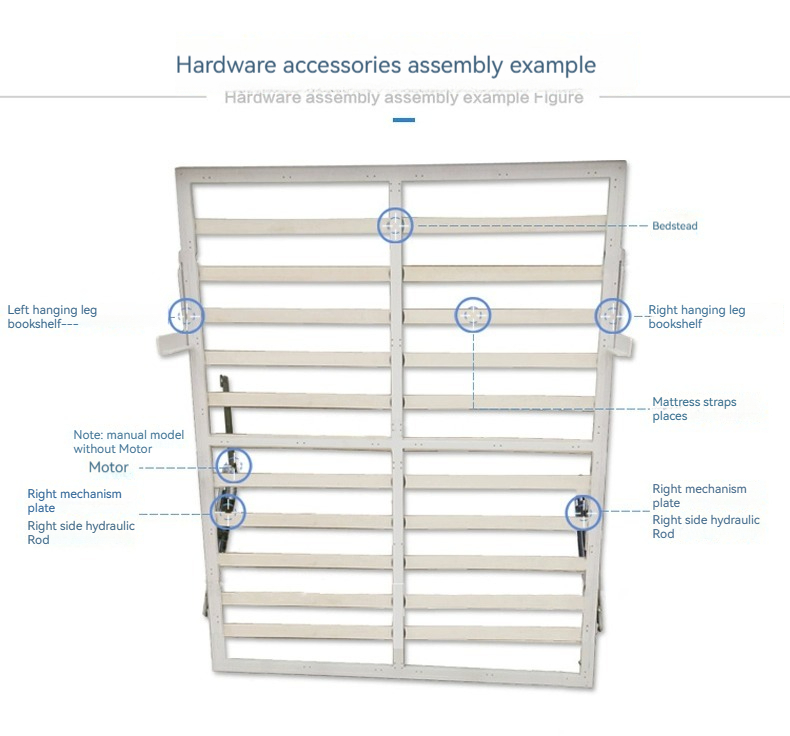 Hardware accessories assembly example

Hardware assembly assembly example Figure

Bedstead

Left hanging leg bookshelf---

Right hanging leg bookshelf

Mattress straps places

Note: manual model without Motor

Motor

Right mechanism plate

Right side hydraulic Rod

Right mechanism plate

Right side hydraulic Rod